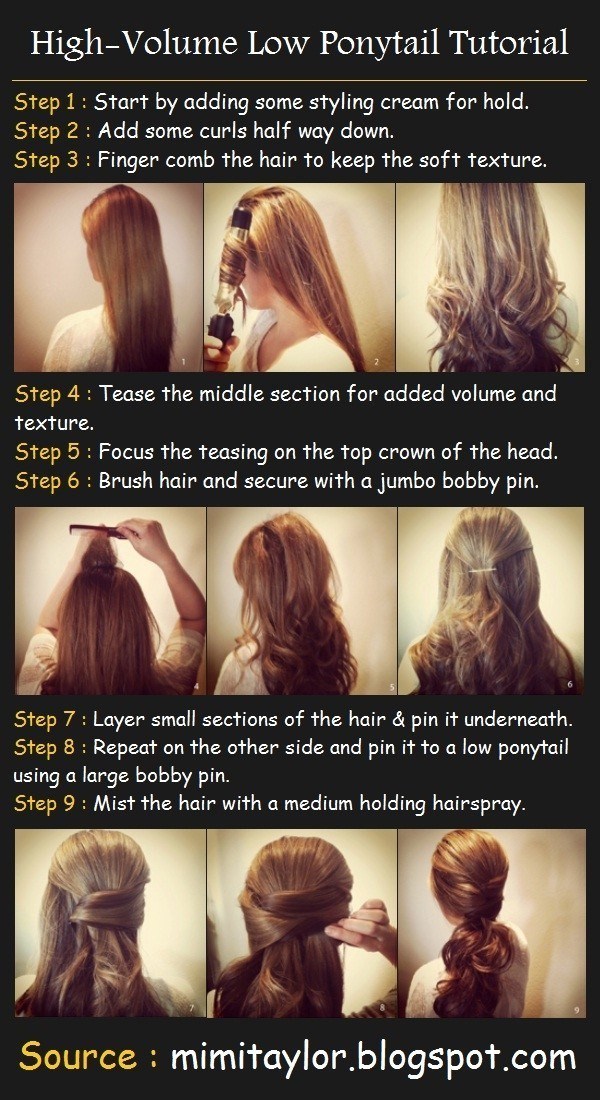 High-Volume Low Ponytail Tutorial

Step 1 : Start by adding some styling cream for hold.
Step 2 : Add some curls half way down.
Step 3 : Finger comb the hair to keep the soft texture.

1 2 3

Step 4 : Tease the middle section for added volume and texture.
Step 5 : Focus the teasing on the top crown of the head.
Step 6 : Brush hair and secure with a jumbo bobby pin.

4 5 6

Step 7 : Layer small sections of the hair & pin it underneath.
Step 8 : Repeat on the other side and pin it to a low ponytail using a large bobby pin.
Step 9 : Mist the hair with a medium holding hairspray.

7 8 9

Source : mimitaylor.blogspot.com