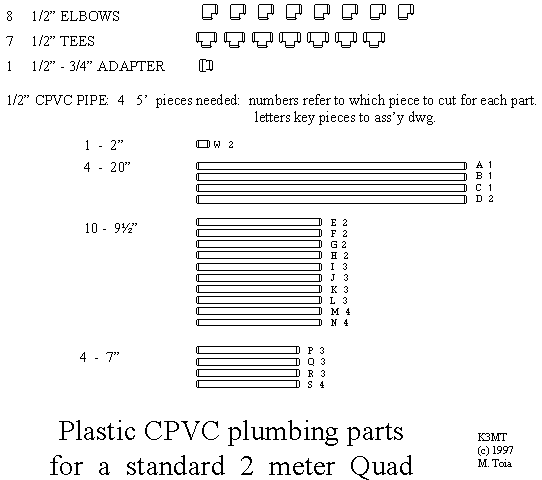 8 1/2" ELBOWS

7 1/2" TEES

1 1/2" - 3/4" ADAPTER

1/2" CPVC PIPE: 4 5' pieces needed: numbers refer to which piece to cut for each part. letters key pieces to ass'y dwg.

1 - 2"
W 2

4 - 20"
A 1
B 1
C 1
D 2

10 - 9½"
E 2
F 2
G 2
H 2
I 3
J 3
K 3
L 3
M 4
N 4

4 - 7"
P 3
Q 3
R 3
S 4

Plastic CPVC plumbing parts for a standard 2 meter Quad

K3MT
(c) 1997
M. Toia