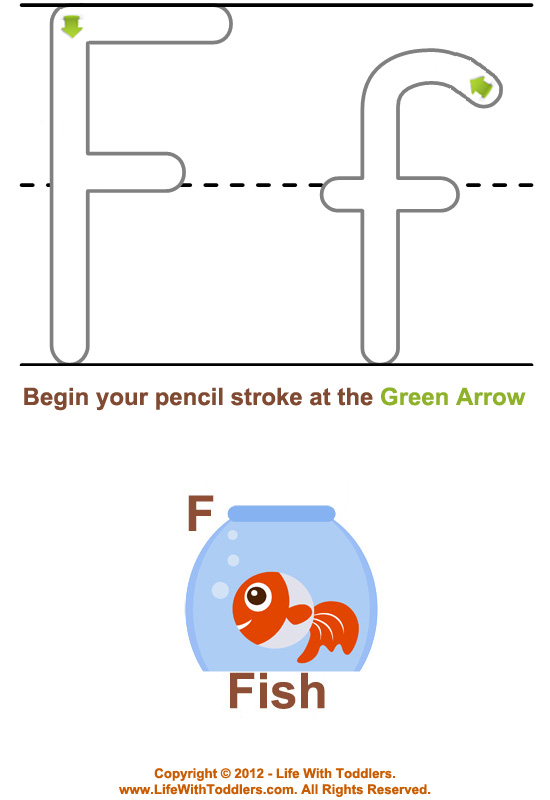 F f

Begin your pencil stroke at the Green Arrow

F

Fish

Copyright © 2012 - Life With Toddlers.
www.LifeWithToddlers.com. All Rights Reserved.