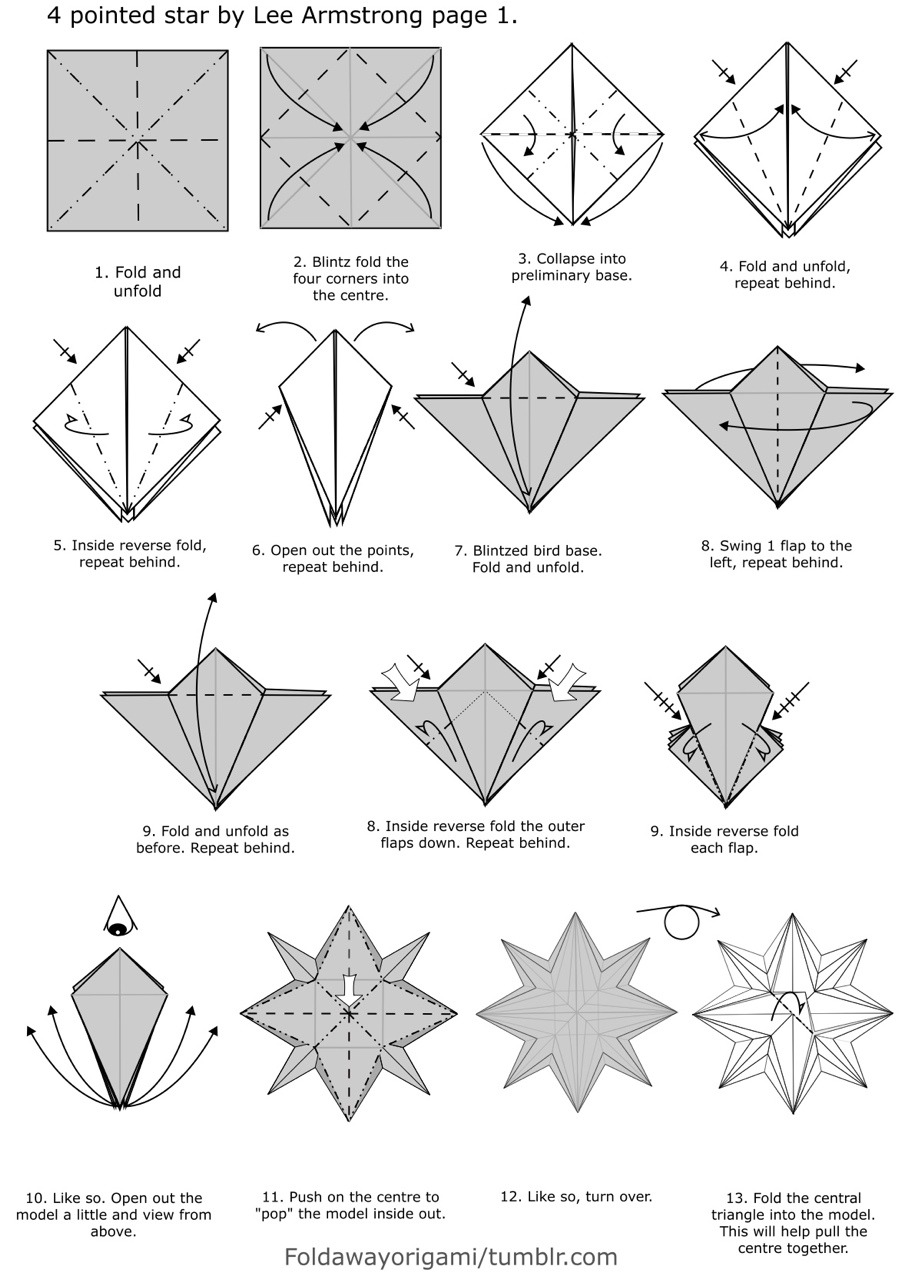 4 pointed star by Lee Armstrong page 1.

1. Fold and unfold

2. Blintz fold the four corners into the centre.

3. Collapse into preliminary base.

4. Fold and unfold, repeat behind.

5. Inside reverse fold, repeat behind.

6. Open out the points, repeat behind.

7. Blintzed bird base. Fold and unfold.

8. Swing 1 flap to the left, repeat behind.

9. Fold and unfold as before. Repeat behind.

8. Inside reverse fold the outer flaps down. Repeat behind.

9. Inside reverse fold each flap.

10. Like so. Open out the model a little and view from above.

11. Push on the centre to "pop" the model inside out.

12. Like so, turn over.

13. Fold the central triangle into the model. This will help pull the centre together.

Foldawayorigami/tumblr.com