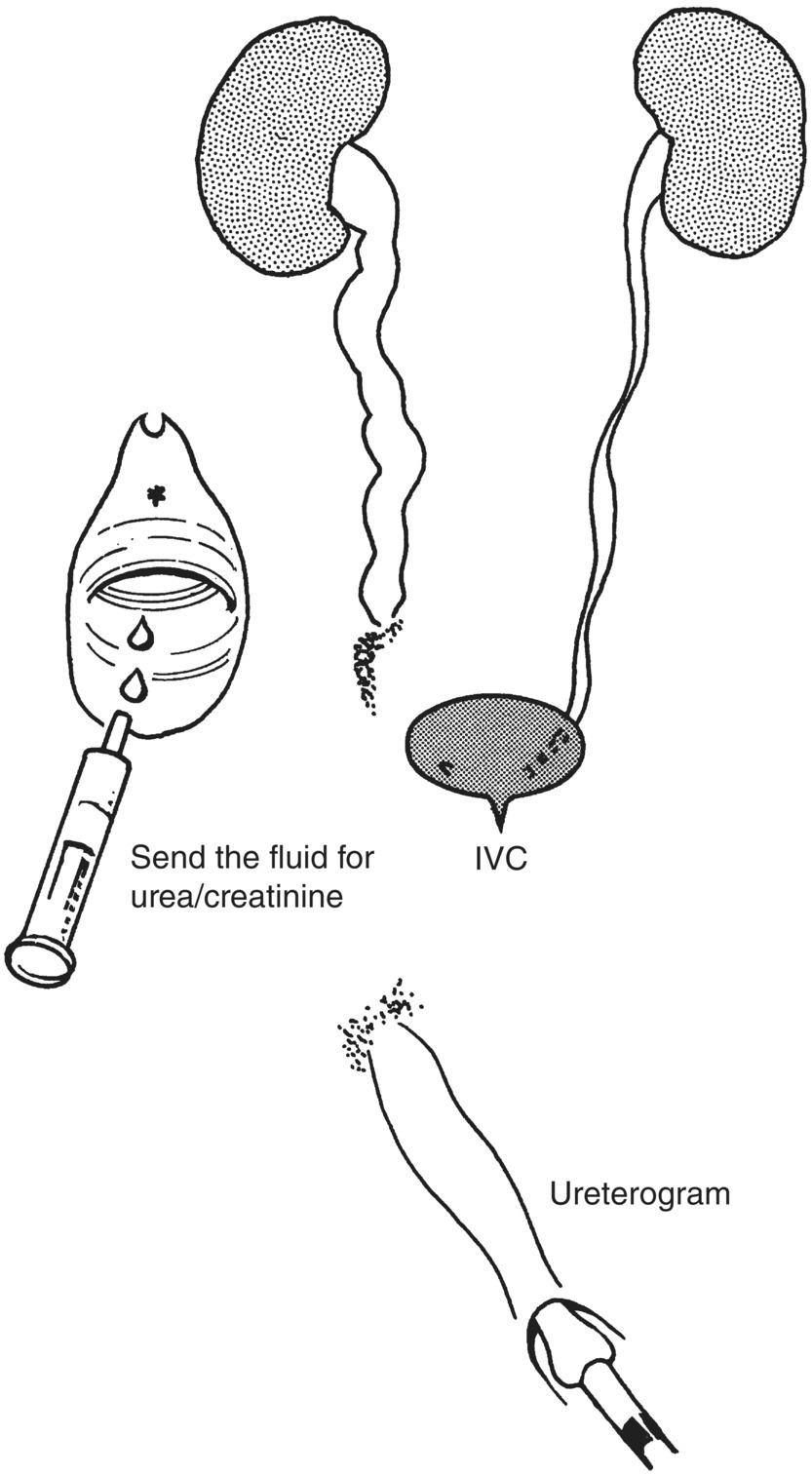 Send the fluid for urea/creatinine

IVC

Ureterogram