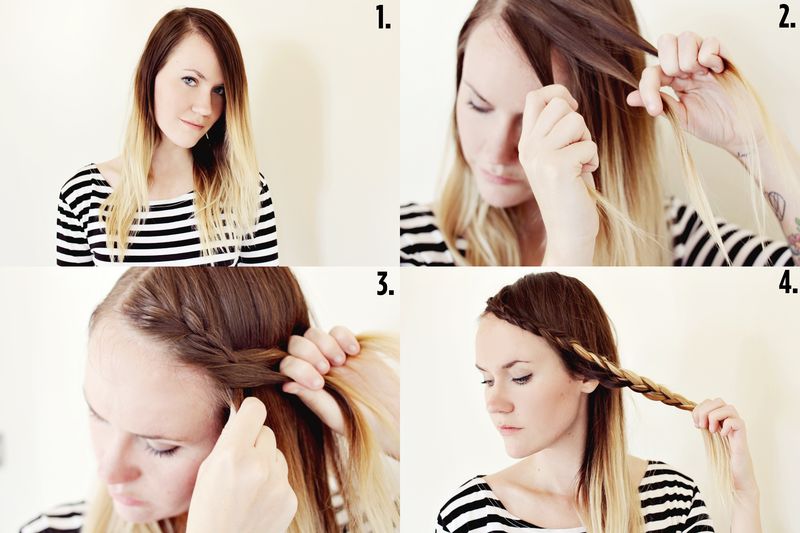 1.

2.

3.

4.