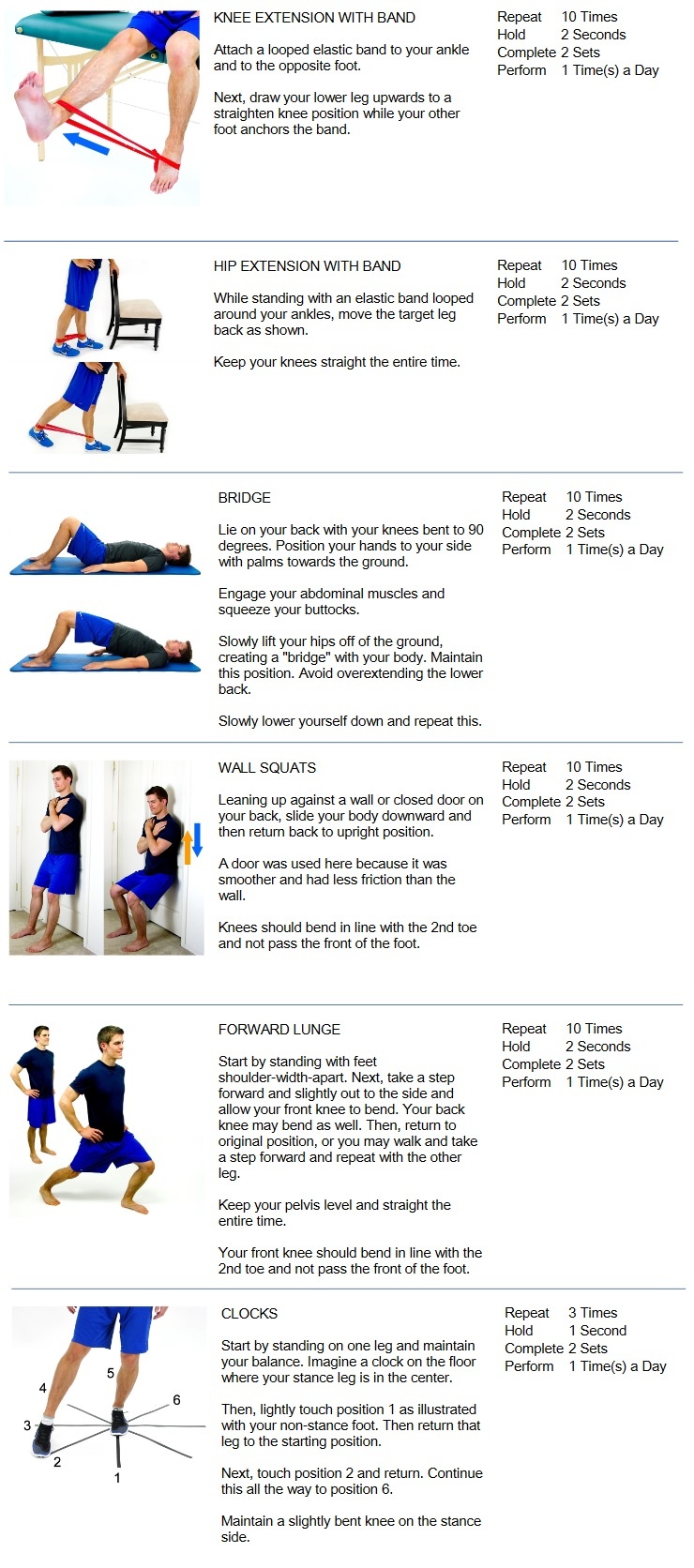 KNEE EXTENSION WITH BAND

Attach a looped elastic band to your ankle and to the opposite foot.

Next, draw your lower leg upwards to a straighten knee position while your other foot anchors the band.

Repeat 10 Times
Hold 2 Seconds
Complete 2 Sets
Perform 1 Time(s) a Day

HIP EXTENSION WITH BAND

While standing with an elastic band looped around your ankles, move the target leg back as shown.

Keep your knees straight the entire time.

Repeat 10 Times
Hold 2 Seconds
Complete 2 Sets
Perform 1 Time(s) a Day

BRIDGE

Lie on your back with your knees bent to 90 degrees. Position your hands to your side with palms towards the ground.

Engage your abdominal muscles and squeeze your buttocks.

Slowly lift your hips off of the ground, creating a "bridge" with your body. Maintain this position. Avoid overextending the lower back.

Slowly lower yourself down and repeat this.

Repeat 10 Times
Hold 2 Seconds
Complete 2 Sets
Perform 1 Time(s) a Day

WALL SQUATS

Leaning up against a wall or closed door on your back, slide your body downward and then return back to upright position.

A door was used here because it was smoother and had less friction than the wall.

Knees should bend in line with the 2nd toe and not pass the front of the foot.

Repeat 10 Times
Hold 2 Seconds
Complete 2 Sets
Perform 1 Time(s) a Day

FORWARD LUNGE

Start by standing with feet shoulder-width-apart. Next, take a step forward and slightly out to the side and allow your front knee to bend. Your back knee may bend as well. Then, return to original position, or you may walk and take a step forward and repeat with the other leg.

Keep your pelvis level and straight the entire time.

Your front knee should bend in line with the 2nd toe and not pass the front of the foot.

Repeat 10 Times
Hold 2 Seconds
Complete 2 Sets
Perform 1 Time(s) a Day

4 5 6 3 2 1

CLOCKS

Start by standing on one leg and maintain your balance. Imagine a clock on the floor where your stance leg is in the center.

Then, lightly touch position 1 as illustrated with your non-stance foot. Then return that leg to the starting position.

Next, touch position 2 and return. Continue this all the way to position 6.

Maintain a slightly bent knee on the stance side.

Repeat 3 Times
Hold 1 Second
Complete 2 Sets
Perform 1 Time(s) a Day