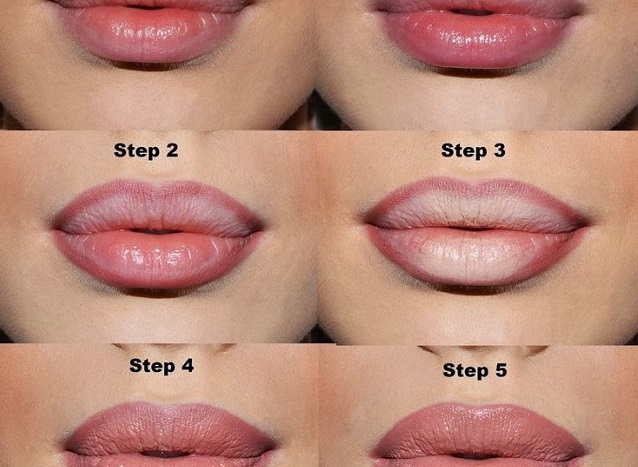 Step 2

Step 3

Step 4

Step 5