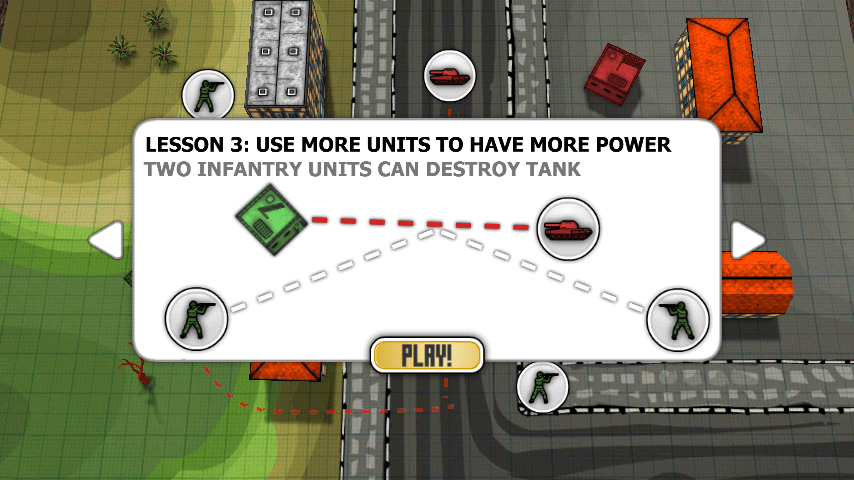 LESSON 3: USE MORE UNITS TO HAVE MORE POWER
TWO INFANTRY UNITS CAN DESTROY TANK

PLAY!