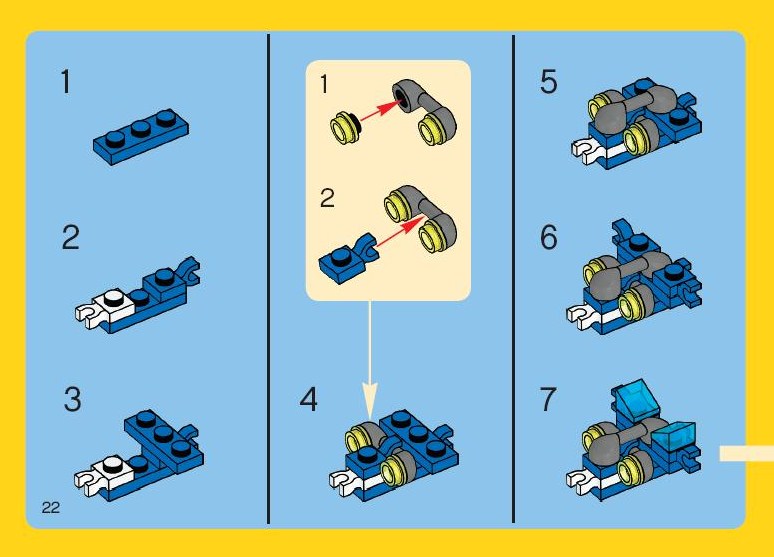 1

2

3

22

1

2

4

5

6

7