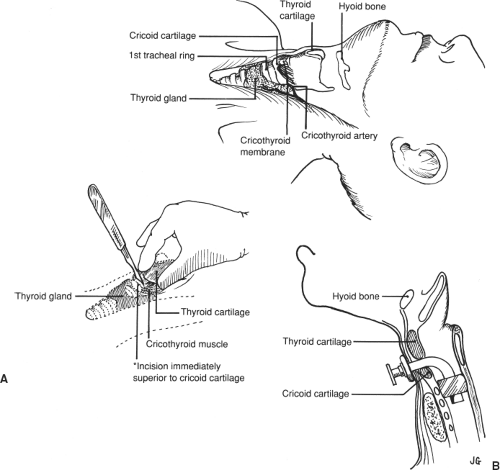 Thyroid cartilage
Hyoid bone
Cricoid cartilage
1st tracheal ring
Thyroid gland
Cricothyroid membrane
Cricothyroid artery

Thyroid gland
Thyroid cartilage
Cricothyroid muscle
*Incision immediately superior to cricoid cartilage
A

Hyoid bone
Thyroid cartilage
Cricoid cartilage
JG
B