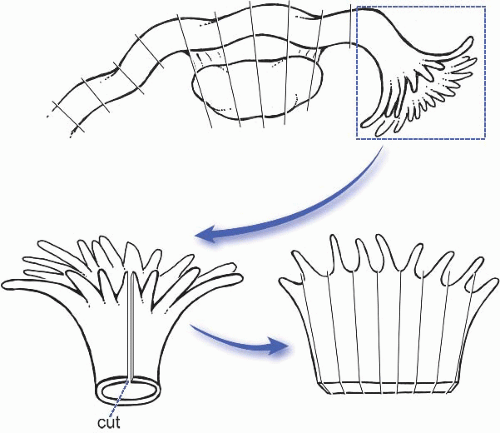 cut