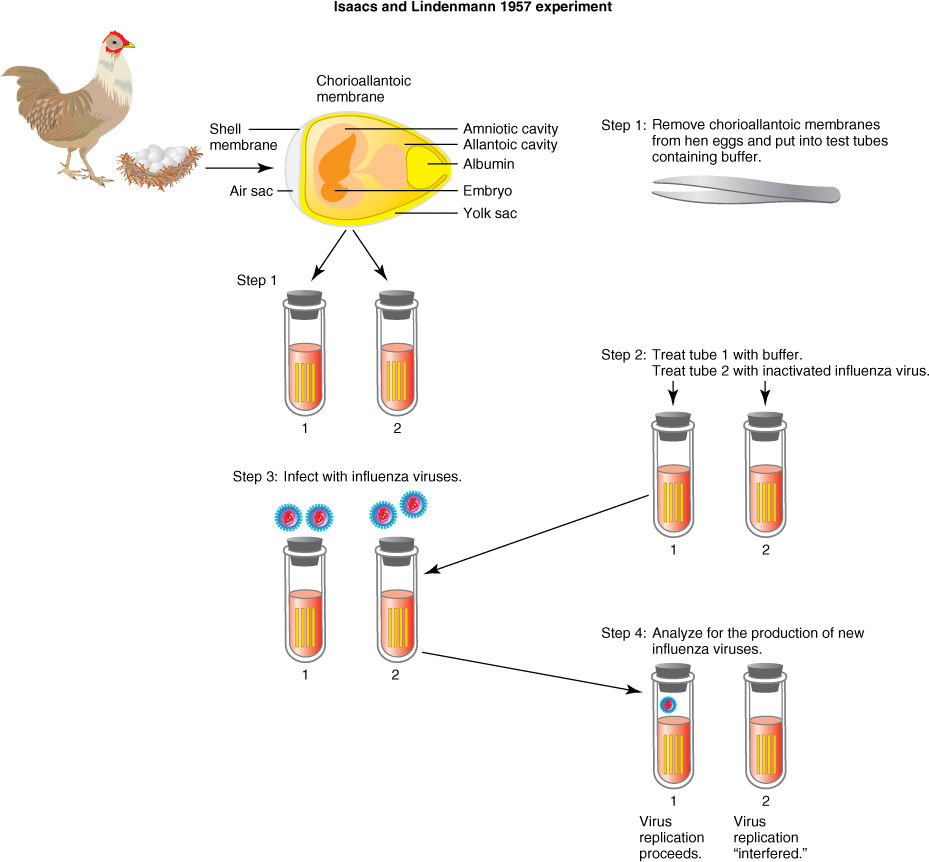 Isaacs and Lindenmann 1957 experiment

Chorioallantoic membrane

Shell membrane

Air sac

Amniotic cavity

Allantoic cavity

Albumin

Embryo

Yolk sac

Step 1: Remove chorioallantoic membranes from hen eggs and put into test tubes containing buffer.

Step 1

1

2

Step 2: Treat tube 1 with buffer.
Treat tube 2 with inactivated influenza virus.

1

2

Step 3: Infect with influenza viruses.

1

2

Step 4: Analyze for the production of new influenza viruses.

1
Virus replication proceeds.

2
Virus replication "interfered."