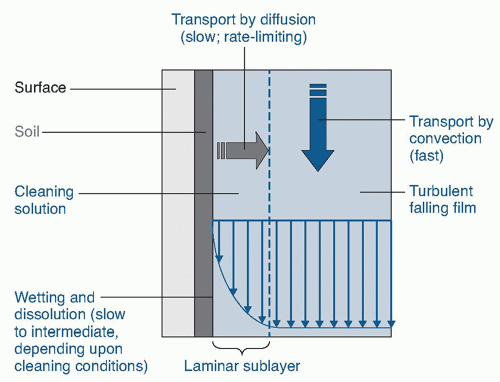 Transport by diffusion
(slow; rate-limiting)

Surface

Soil

Cleaning solution

Wetting and dissolution (slow to intermediate, depending upon cleaning conditions)

Transport by convection (fast)

Turbulent falling film

Laminar sublayer