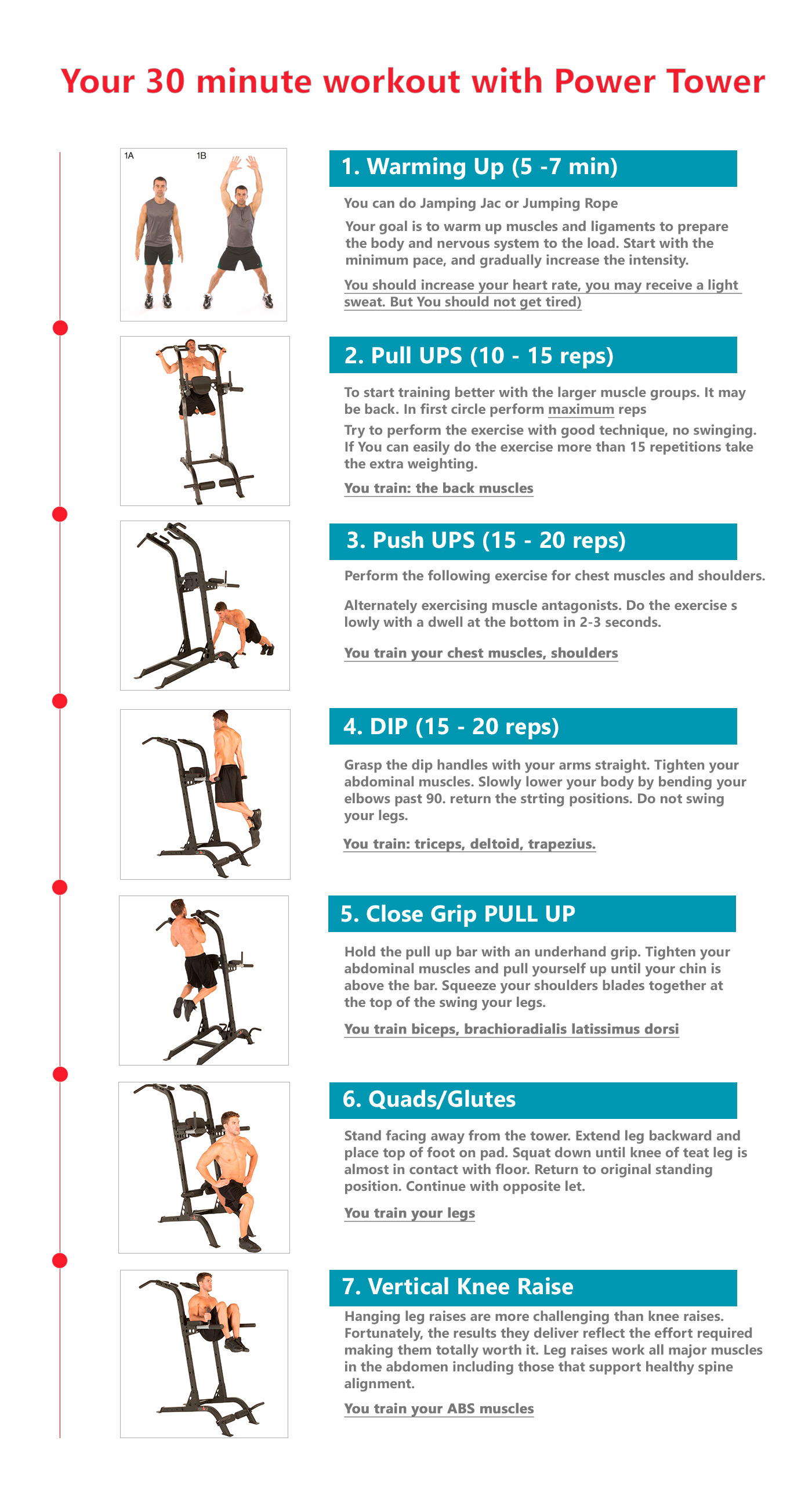 Your 30 minute workout with Power Tower

1A 1B

1. Warming Up (5 -7 min)

You can do Jamping Jac or Jumping Rope

Your goal is to warm up muscles and ligaments to prepare the body and nervous system to the load. Start with the minimum pace, and gradually increase the intensity.

You should increase your heart rate, you may receive a light sweat. But You should not get tired)

2. Pull UPS (10 - 15 reps)

To start training better with the larger muscle groups. It may be back. In first circle perform maximum reps

Try to perform the exercise with good technique, no swinging. If You can easily do the exercise more than 15 repetitions take the extra weighting.

You train: the back muscles

3. Push UPS (15 - 20 reps)

Perform the following exercise for chest muscles and shoulders.

Alternately exercising muscle antagonists. Do the exercise s lowly with a dwell at the bottom in 2-3 seconds.

You train your chest muscles, shoulders

4. DIP (15 - 20 reps)

Grasp the dip handles with your arms straight. Tighten your abdominal muscles. Slowly lower your body by bending your elbows past 90. return the strting positions. Do not swing your legs.

You train: triceps, deltoid, trapezius.

5. Close Grip PULL UP

Hold the pull up bar with an underhand grip. Tighten your abdominal muscles and pull yourself up until your chin is above the bar. Squeeze your shoulders blades together at the top of the swing your legs.

You train biceps, brachioradialis latissimus dorsi

6. Quads/Glutes

Stand facing away from the tower. Extend leg backward and place top of foot on pad. Squat down until knee of teat leg is almost in contact with floor. Return to original standing position. Continue with opposite let.

You train your legs

7. Vertical Knee Raise

Hanging leg raises are more challenging than knee raises. Fortunately, the results they deliver reflect the effort required making them totally worth it. Leg raises work all major muscles in the abdomen including those that support healthy spine alignment.

You train your ABS muscles