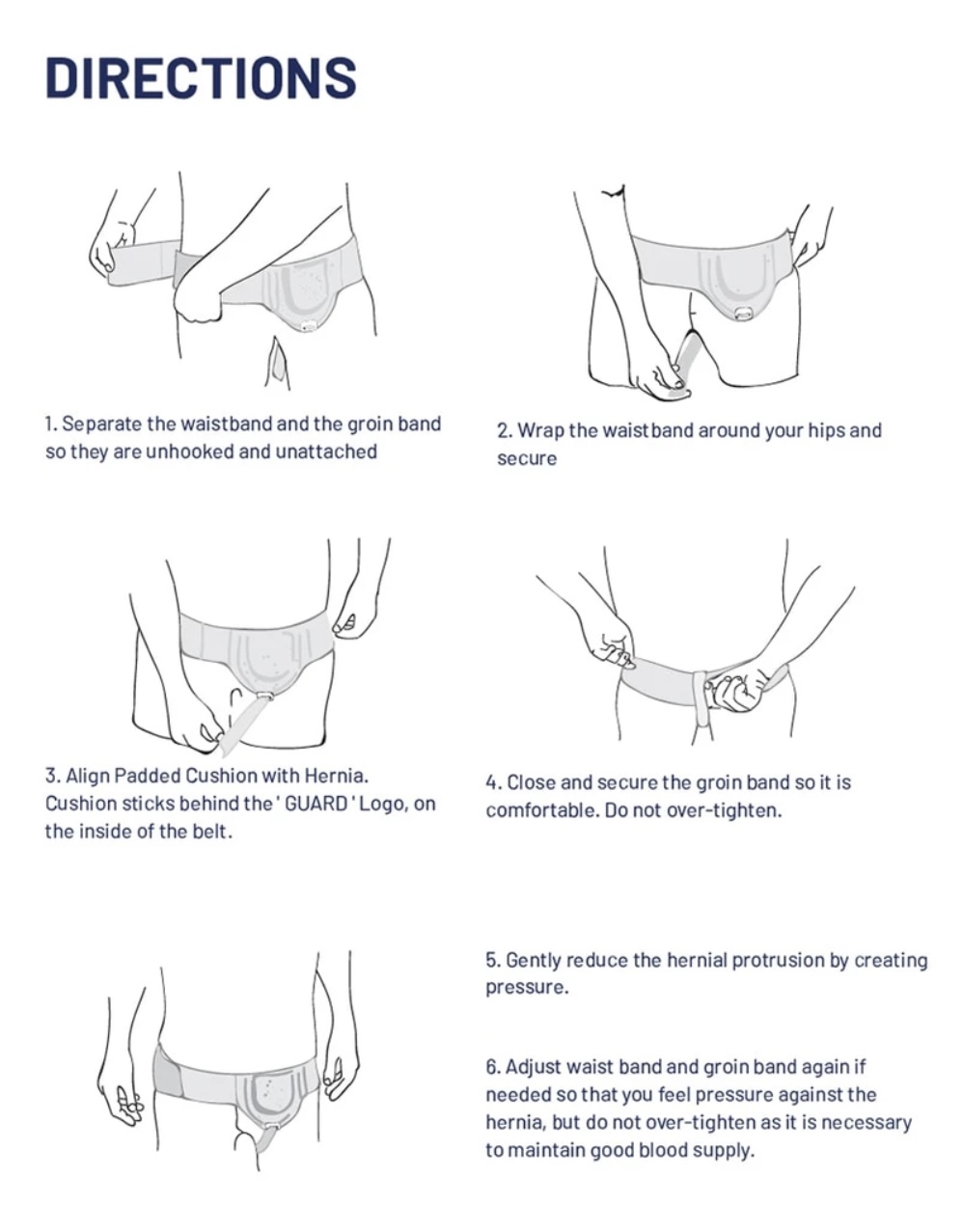 DIRECTIONS

1. Separate the waistband and the groin band so they are unhooked and unattached

2. Wrap the waistband around your hips and secure

3. Align Padded Cushion with Hernia. Cushion sticks behind the ' GUARD ' Logo, on the inside of the belt.

4. Close and secure the groin band so it is comfortable. Do not over-tighten.

5. Gently reduce the hernial protrusion by creating pressure.

6. Adjust waist band and groin band again if needed so that you feel pressure against the hernia, but do not over-tighten as it is necessary to maintain good blood supply.