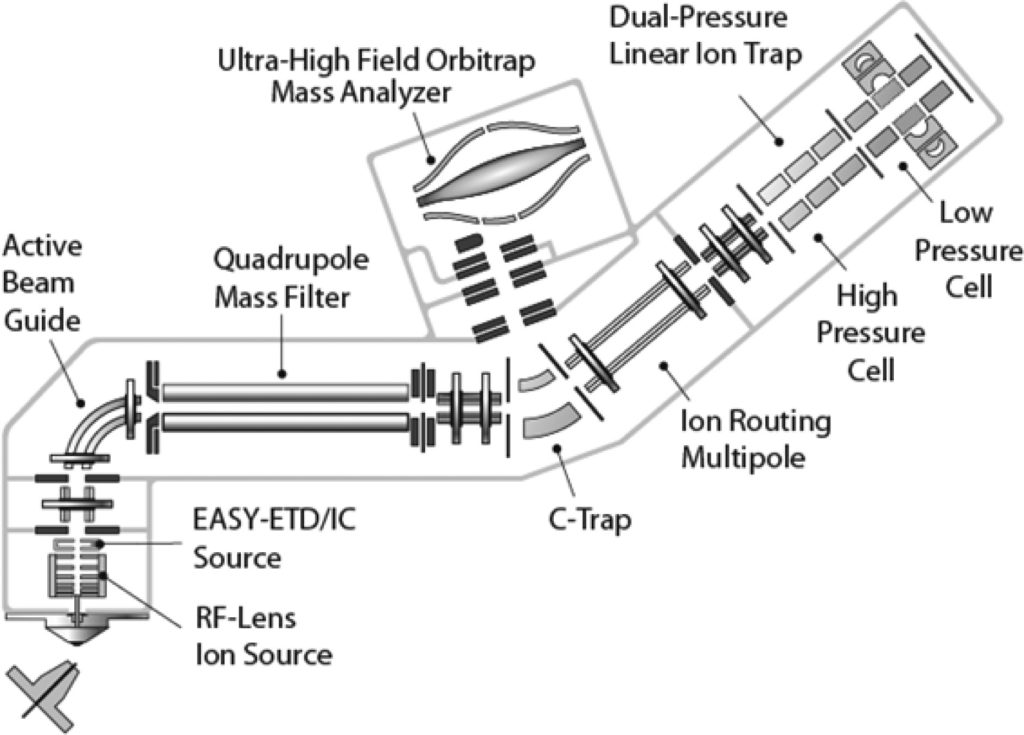 Dual-Pressure Linear Ion Trap

Ultra-High Field Orbitrap Mass Analyzer

Active Beam Guide

Quadrupole Mass Filter

Low Pressure Cell

High Pressure Cell

Ion Routing Multipole

C-Trap

EASY-ETD/IC Source

RF-Lens Ion Source