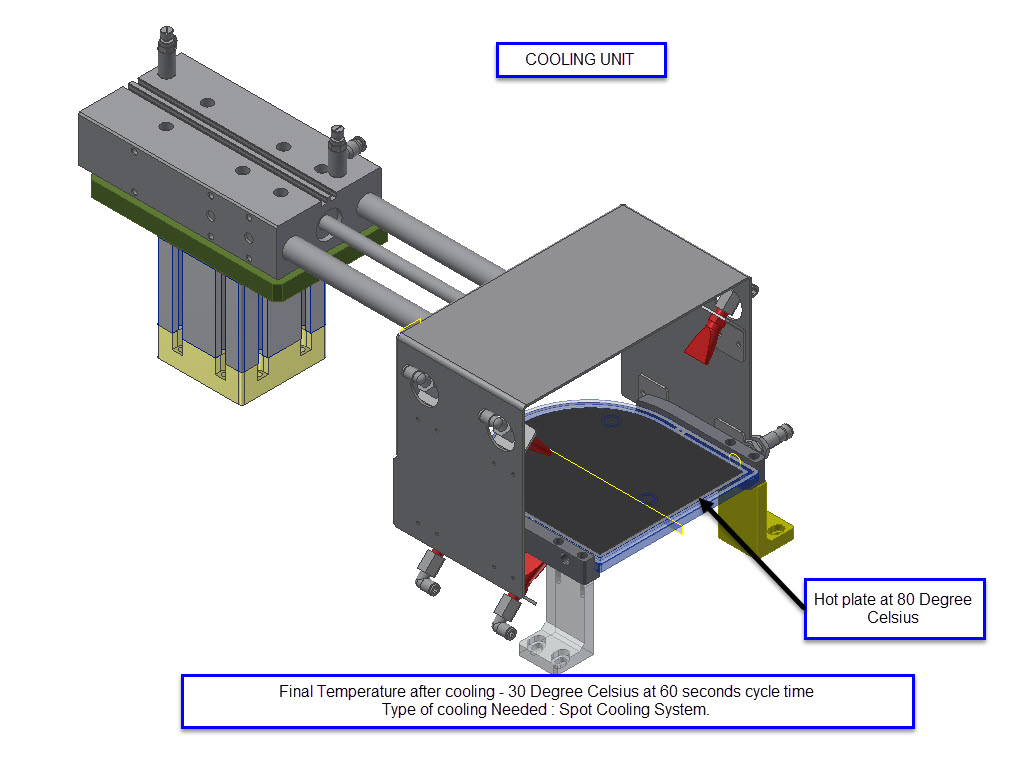 COOLING UNIT

Hot plate at 80 Degree Celsius

Final Temperature after cooling - 30 Degree Celsius at 60 seconds cycle time
Type of cooling Needed : Spot Cooling System.