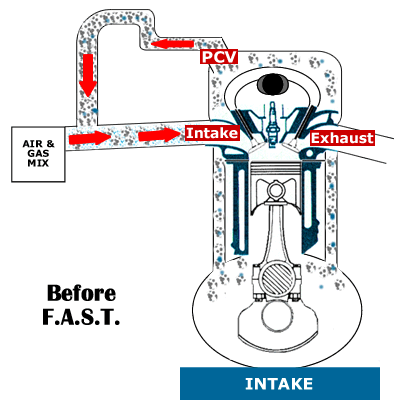 PCV

AIR & GAS MIX

Intake

Exhaust

Before F.A.S.T.

INTAKE