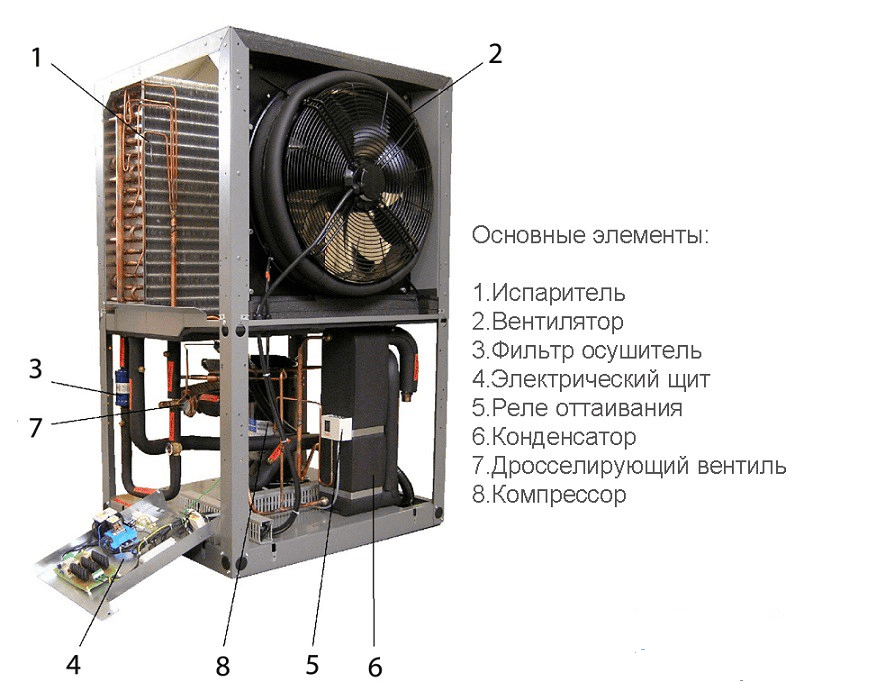 1
2
3
7
4
8
5
6

Основные элементы:

1.Испаритель
2.Вентилятор
3.Фильтр осушитель
4.Электрический щит
5.Реле оттаивания
6.Конденсатор
7.Дросселирующий вентиль
8.Компрессор