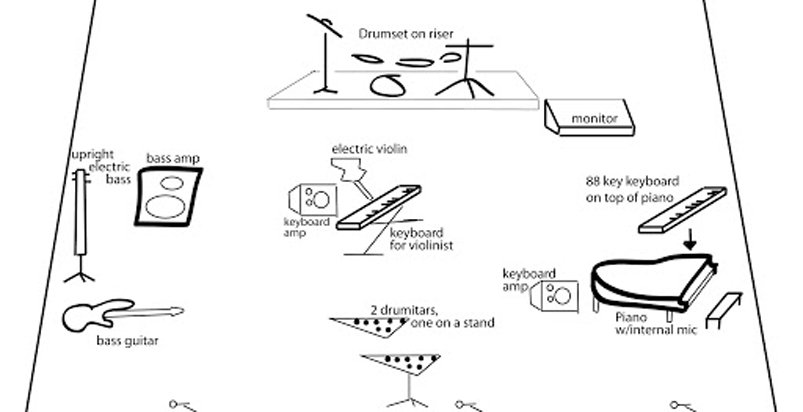 Drumset on riser

monitor

upright electric bass

bass amp

electric violin

keyboard amp

keyboard for violinist

88 key keyboard on top of piano

keyboard amp

Piano w/internal mic

bass guitar

2 drumitars, one on a stand