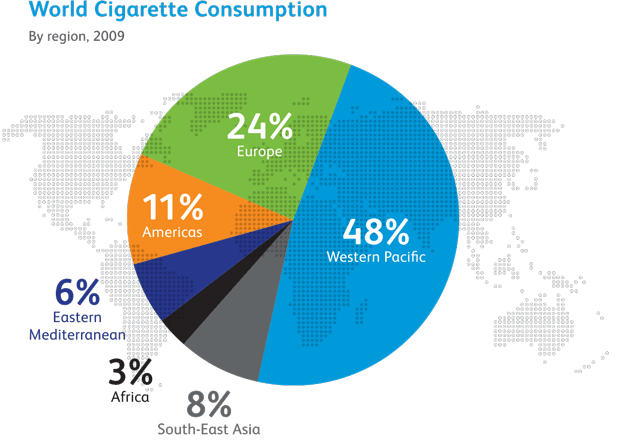 World Cigarette Consumption

By region, 2009

24%
Europe

11%
Americas

48%
Western Pacific

6%
Eastern Mediterranean

3%
Africa

8%
South-East Asia