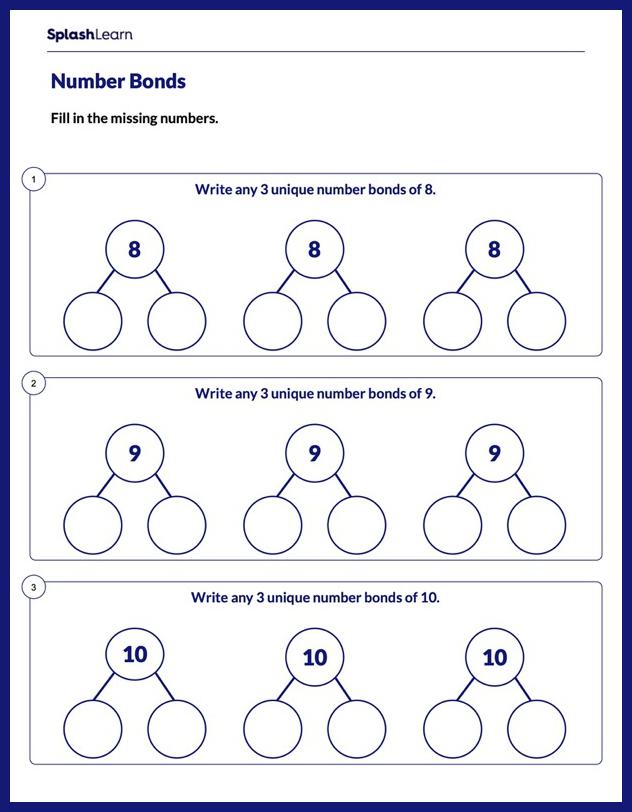 SplashLearn

Number Bonds

Fill in the missing numbers.

1

Write any 3 unique number bonds of 8.

8 8 8

2

Write any 3 unique number bonds of 9.

9 9 9

3

Write any 3 unique number bonds of 10.

10 10 10