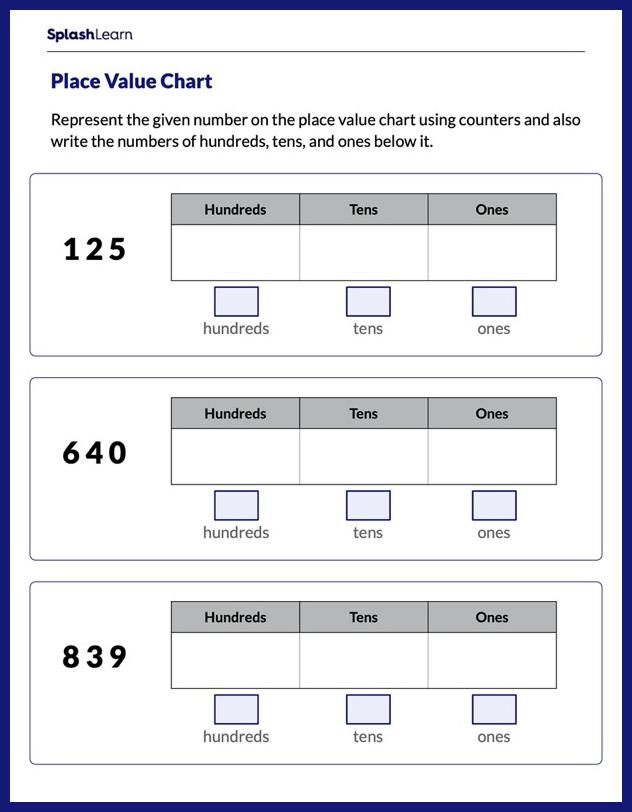 SplashLearn

Place Value Chart

Represent the given number on the place value chart using counters and also write the numbers of hundreds, tens, and ones below it.

125

| Hundreds | Tens | Ones |
|---|---|---|
| | | |

hundreds tens ones

640

| Hundreds | Tens | Ones |
|---|---|---|
| | | |

hundreds tens ones

839

| Hundreds | Tens | Ones |
|---|---|---|
| | | |

hundreds tens ones