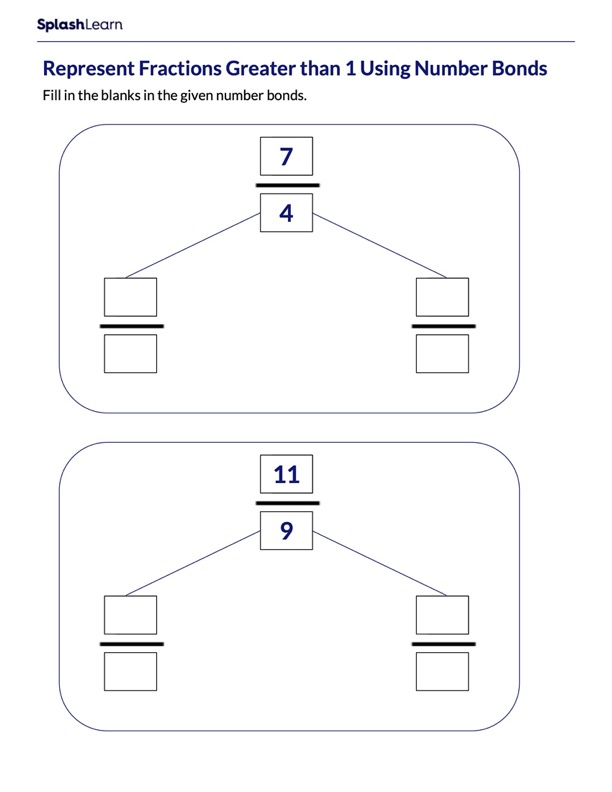 SplashLearn

Represent Fractions Greater than 1 Using Number Bonds

Fill in the blanks in the given number bonds.

$\frac{7}{4}$

$\frac{11}{9}$