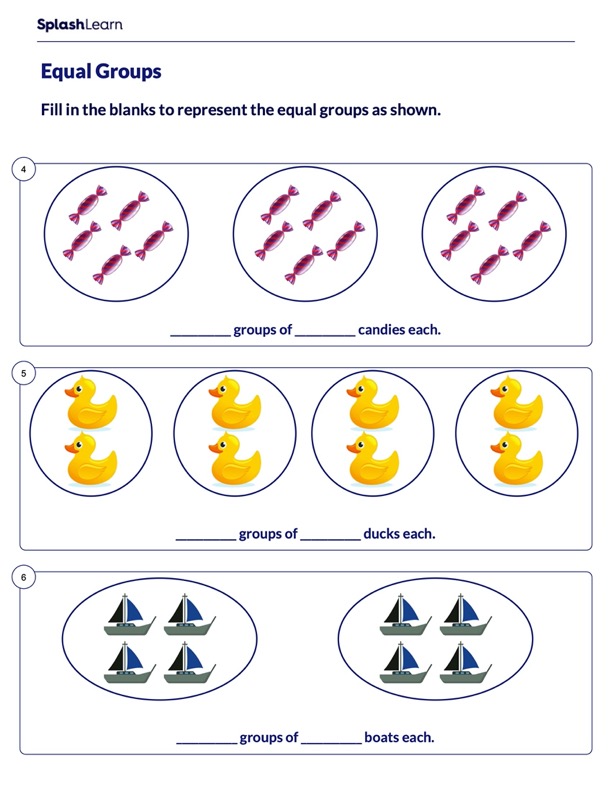 SplashLearn

Equal Groups

Fill in the blanks to represent the equal groups as shown.

4

________ groups of ________ candies each.

5

________ groups of ________ ducks each.

6

________ groups of ________ boats each.