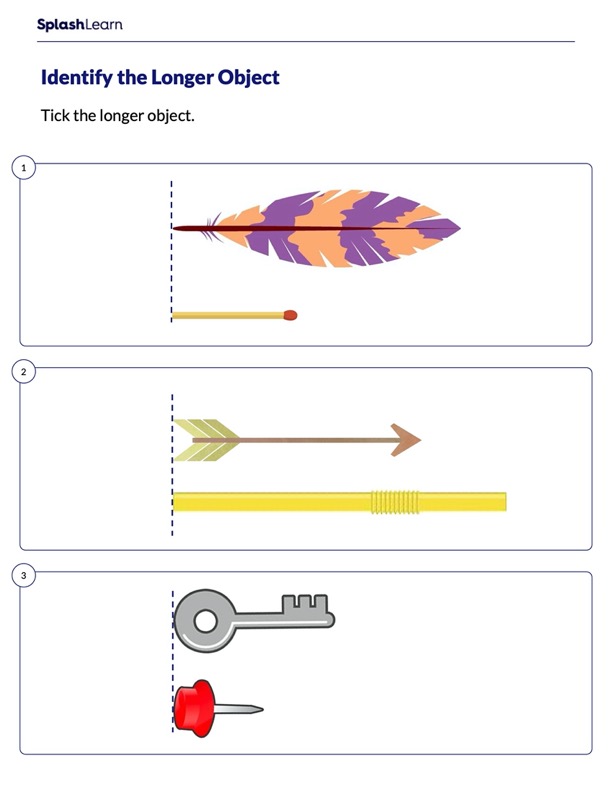 SplashLearn

Identify the Longer Object

Tick the longer object.

1

2

3