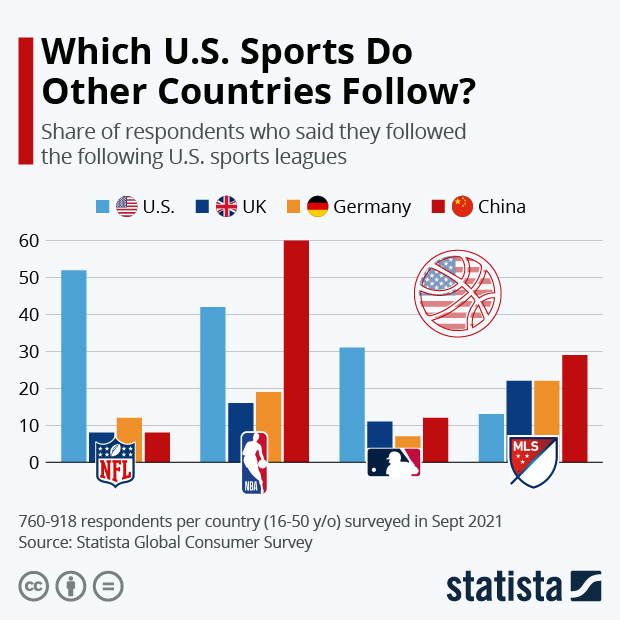 Which U.S. Sports Do Other Countries Follow?

Share of respondents who said they followed the following U.S. sports leagues

U.S. UK Germany China

60
50
40
30
20
10
0

NFL
NBA
MLS

760-918 respondents per country (16-50 y/o) surveyed in Sept 2021
Source: Statista Global Consumer Survey

statista