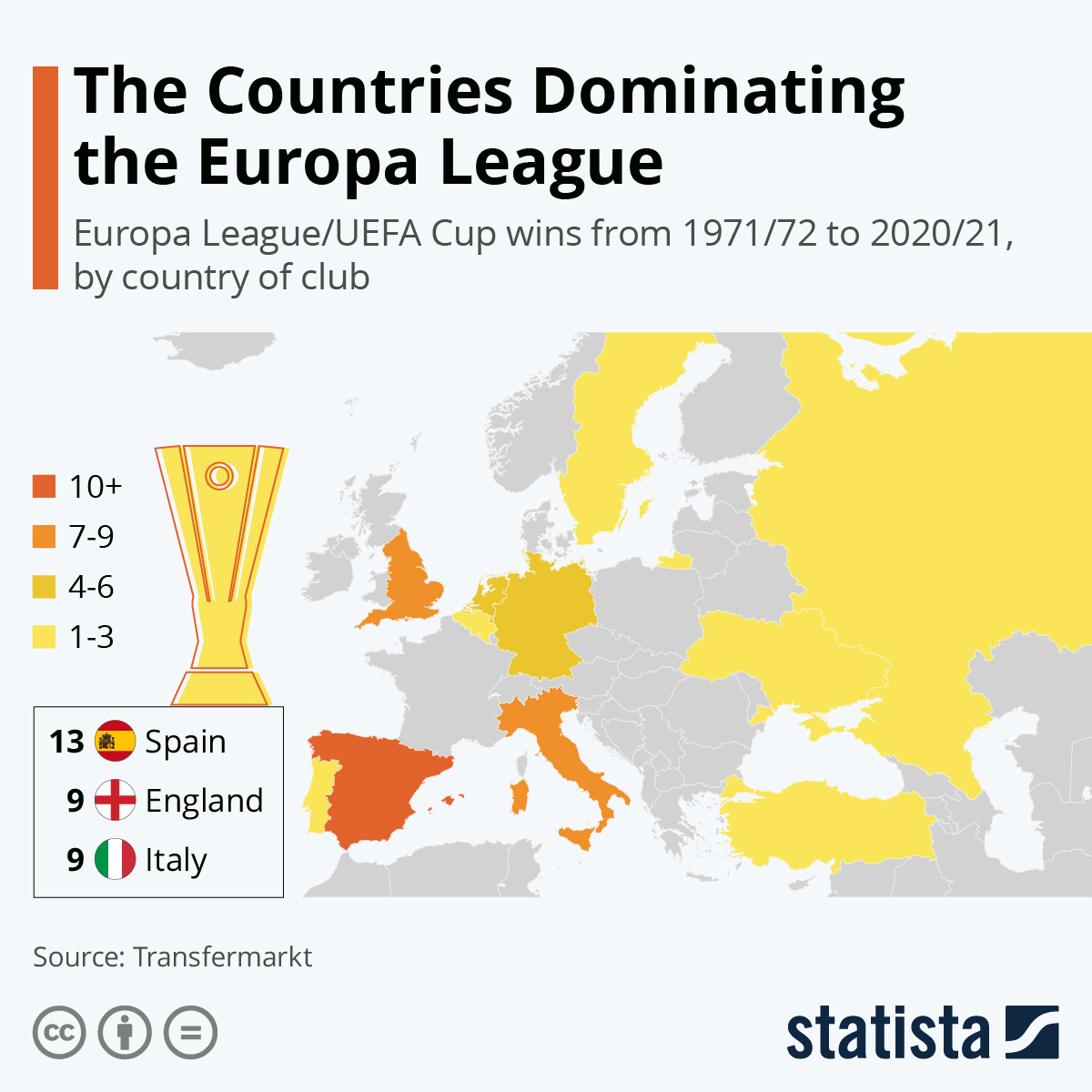 The Countries Dominating the Europa League

Europa League/UEFA Cup wins from 1971/72 to 2020/21, by country of club

10+
7-9
4-6
1-3

13 Spain
9 England
9 Italy

Source: Transfermarkt

statista