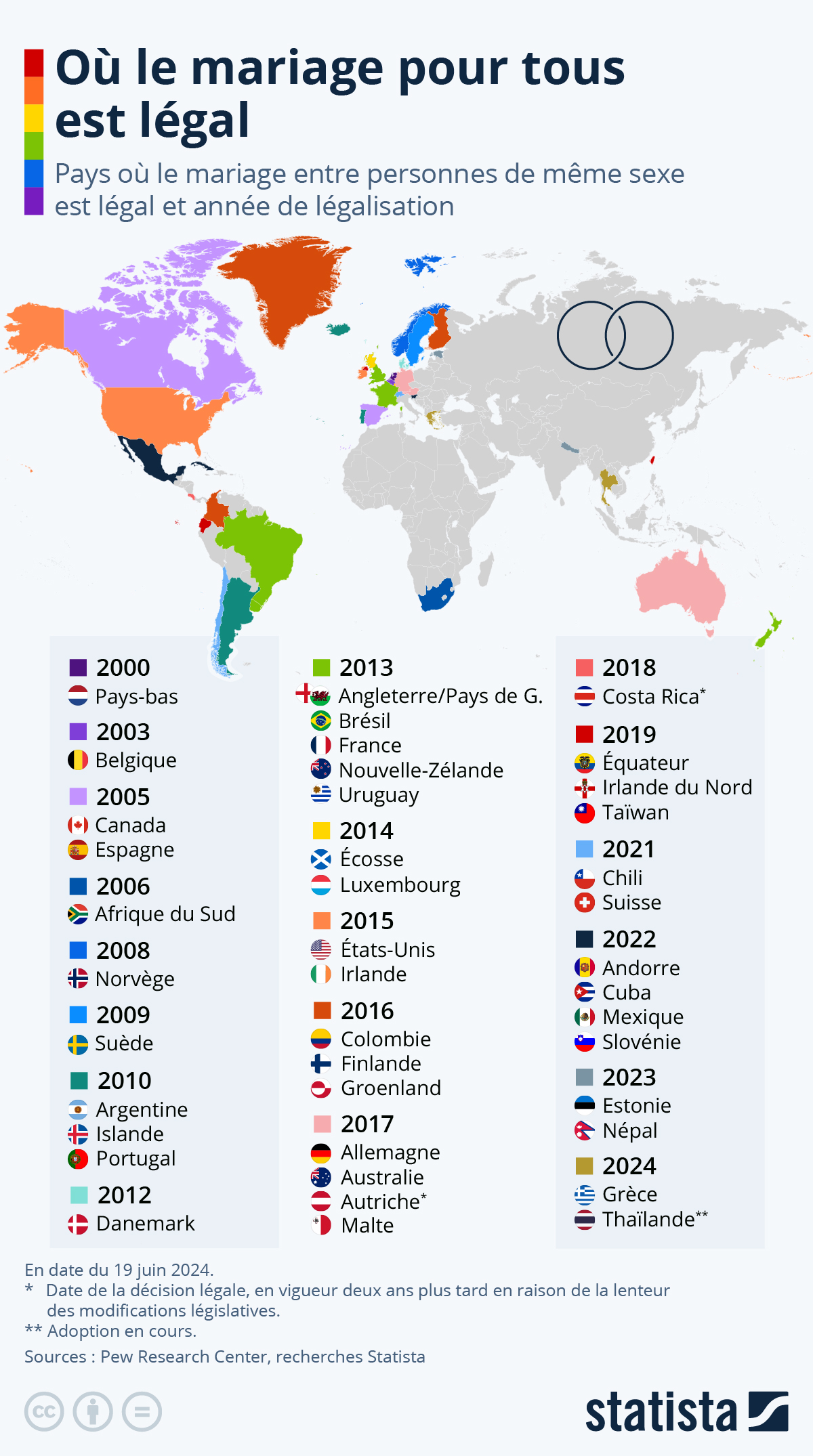 Où le mariage pour tous est légal

Pays où le mariage entre personnes de même sexe est légal et année de légalisation

2000
Pays-bas

2003
Belgique

2005
Canada
Espagne

2006
Afrique du Sud

2008
Norvège

2009
Suède

2010
Argentine
Islande
Portugal

2012
Danemark

2013
Angleterre/Pays de G.
Brésil
France
Nouvelle-Zélande
Uruguay

2014
Écosse
Luxembourg

2015
États-Unis
Irlande

2016
Colombie
Finlande
Groenland

2017
Allemagne
Australie
Autriche*
Malte

2018
Costa Rica*

2019
Équateur
Irlande du Nord
Taïwan

2021
Chili
Suisse

2022
Andorre
Cuba
Mexique
Slovénie

2023
Estonie
Népal

2024
Grèce
Thaïlande**

En date du 19 juin 2024.
* Date de la décision légale, en vigueur deux ans plus tard en raison de la lenteur des modifications législatives.
** Adoption en cours.
Sources : Pew Research Center, recherches Statista

statista