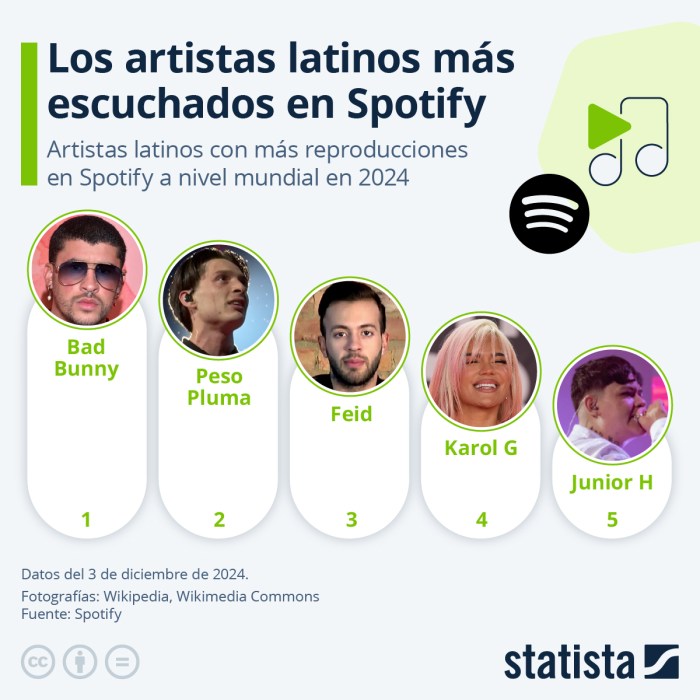 Los artistas latinos más escuchados en Spotify

Artistas latinos con más reproducciones en Spotify a nivel mundial en 2024

Bad Bunny
1

Peso Pluma
2

Feid
3

Karol G
4

Junior H
5

Datos del 3 de diciembre de 2024.
Fotografías: Wikipedia, Wikimedia Commons
Fuente: Spotify

cc

statista