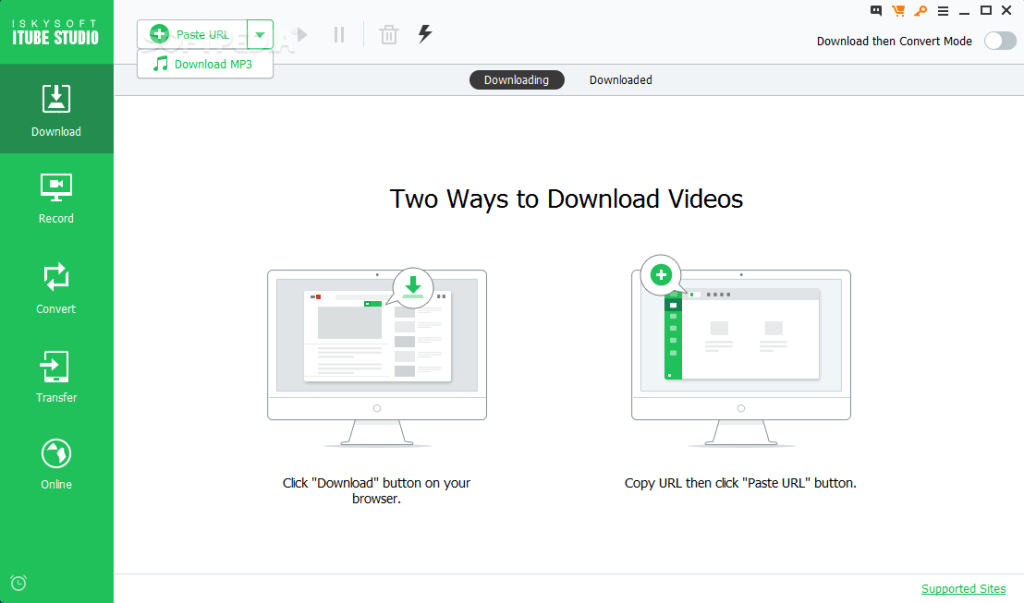 ISKYSOFT
ITUBE STUDIO

Paste URL
Download MP3

Download then Convert Mode

Downloading
Downloaded

Download
Record
Convert
Transfer
Online

Two Ways to Download Videos

Click "Download" button on your browser.

Copy URL then click "Paste URL" button.

Supported Sites