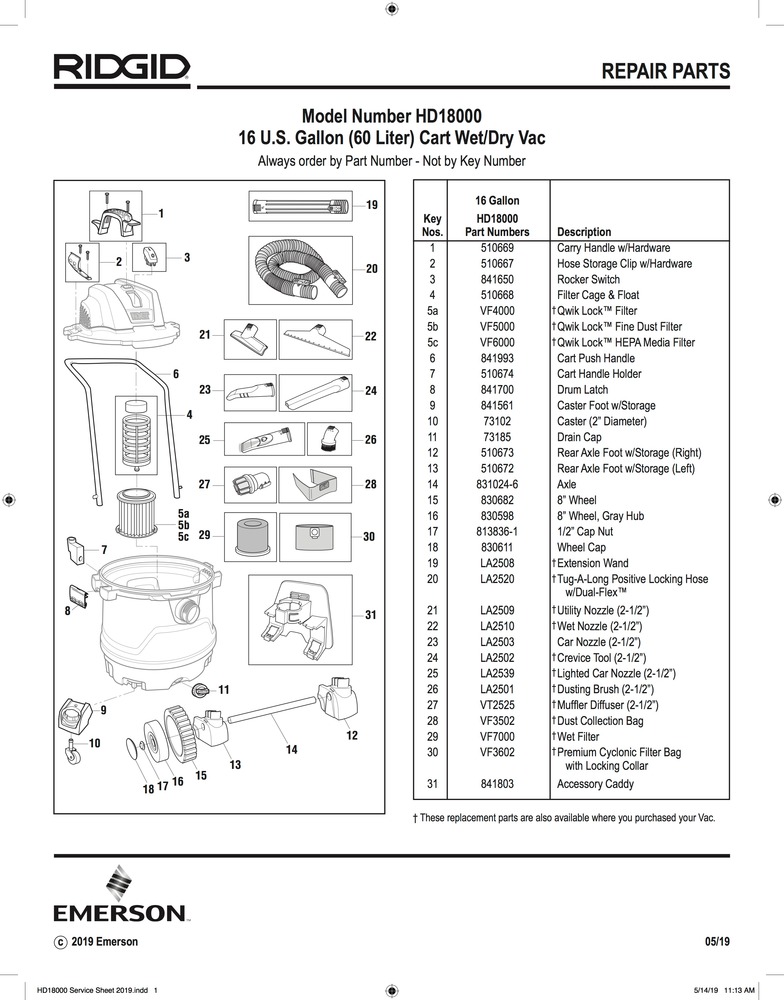 RIDGID

REPAIR PARTS

Model Number HD18000
16 U.S. Gallon (60 Liter) Cart Wet/Dry Vac
Always order by Part Number - Not by Key Number

1
2
3
4
5a
5b
5c
6
7
8
9
10
11
12
13
14
15
16
17
18
19
20
21
22
23
24
25
26
27
28
29
30
31

| Key Nos. | 16 Gallon HD18000 Part Numbers | Description |
|---|---|---|
| 1 | 510669 | Carry Handle w/Hardware |
| 2 | 510667 | Hose Storage Clip w/Hardware |
| 3 | 841650 | Rocker Switch |
| 4 | 510668 | Filter Cage & Float |
| 5a | VF4000 | †Qwik Lock™ Filter |
| 5b | VF5000 | †Qwik Lock™ Fine Dust Filter |
| 5c | VF6000 | †Qwik Lock™ HEPA Media Filter |
| 6 | 841993 | Cart Push Handle |
| 7 | 510674 | Cart Handle Holder |
| 8 | 841700 | Drum Latch |
| 9 | 841561 | Caster Foot w/Storage |
| 10 | 73102 | Caster (2" Diameter) |
| 11 | 73185 | Drain Cap |
| 12 | 510673 | Rear Axle Foot w/Storage (Right) |
| 13 | 510672 | Rear Axle Foot w/Storage (Left) |
| 14 | 831024-6 | Axle |
| 15 | 830682 | 8" Wheel |
| 16 | 830598 | 8" Wheel, Gray Hub |
| 17 | 813836-1 | 1/2" Cap Nut |
| 18 | 830611 | Wheel Cap |
| 19 | LA2508 | †Extension Wand |
| 20 | LA2520 | †Tug-A-Long Positive Locking Hose w/Dual-Flex™ |
| 21 | LA2509 | †Utility Nozzle (2-1/2") |
| 22 | LA2510 | †Wet Nozzle (2-1/2") |
| 23 | LA2503 | Car Nozzle (2-1/2") |
| 24 | LA2502 | †Crevice Tool (2-1/2") |
| 25 | LA2539 | †Lighted Car Nozzle (2-1/2") |
| 26 | LA2501 | †Dusting Brush (2-1/2") |
| 27 | VT2525 | †Muffler Diffuser (2-1/2") |
| 28 | VF3502 | †Dust Collection Bag |
| 29 | VF7000 | †Wet Filter |
| 30 | VF3602 | †Premium Cyclonic Filter Bag with Locking Collar |
| 31 | 841803 | Accessory Caddy |

† These replacement parts are also available where you purchased your Vac.

EMERSON

© 2019 Emerson

05/19

HD18000 Service Sheet 2019.indd 1

5/14/19 11:13 AM