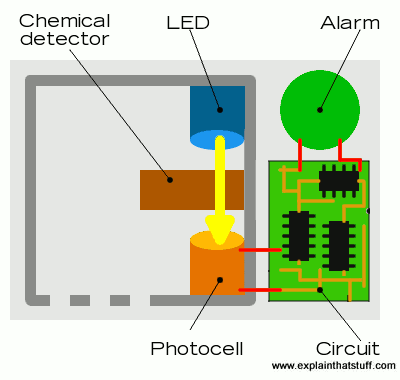 Chemical detector

LED

Alarm

Photocell

Circuit

www.explainthatstuff.com