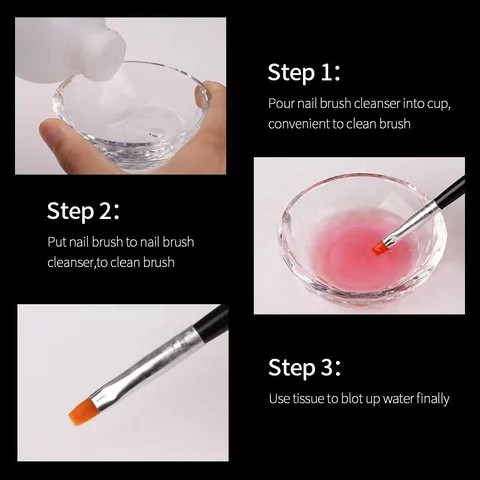 Step 1:

Pour nail brush cleanser into cup, convenient to clean brush

Step 2:

Put nail brush to nail brush cleanser,to clean brush

Step 3:

Use tissue to blot up water finally