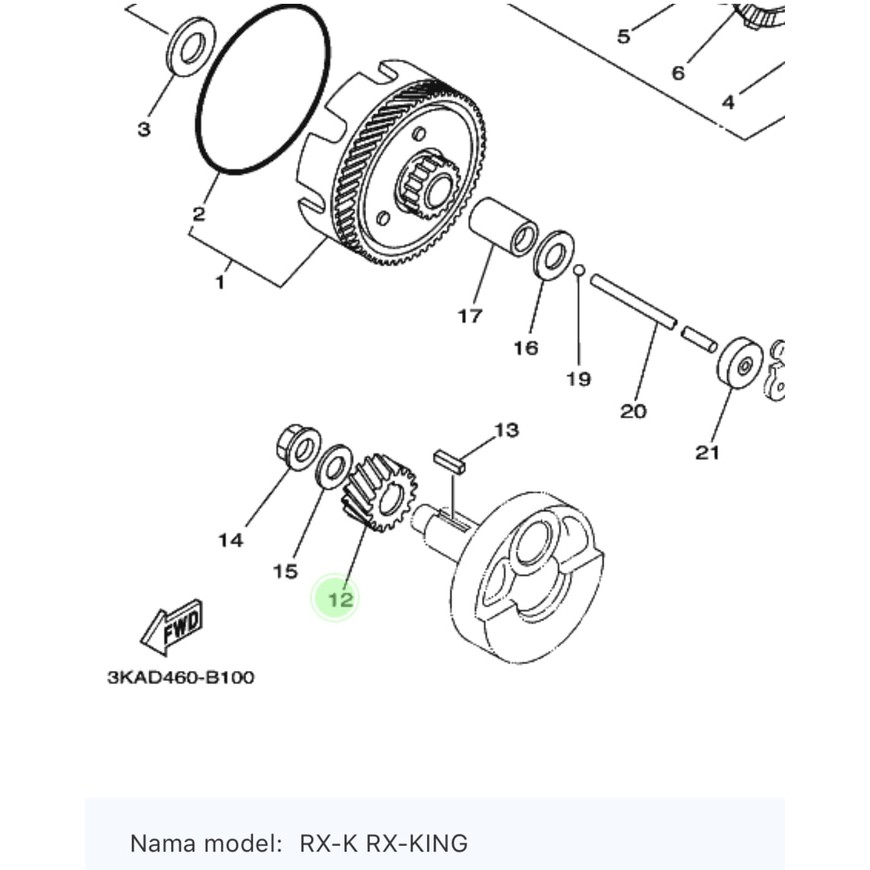 5
6
4
3
2
1
17
16
19
20
21
13
14
15
12
FWD
3KAD460-B100

Nama model: RX-K RX-KING