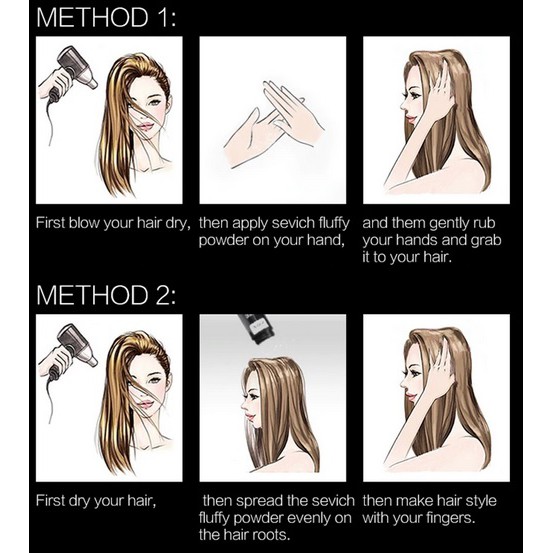 METHOD 1:

First blow your hair dry,

then apply sevich fluffy powder on your hand,

and them gently rub your hands and grab it to your hair.

METHOD 2:

First dry your hair,

then spread the sevich fluffy powder evenly on the hair roots.

then make hair style with your fingers.