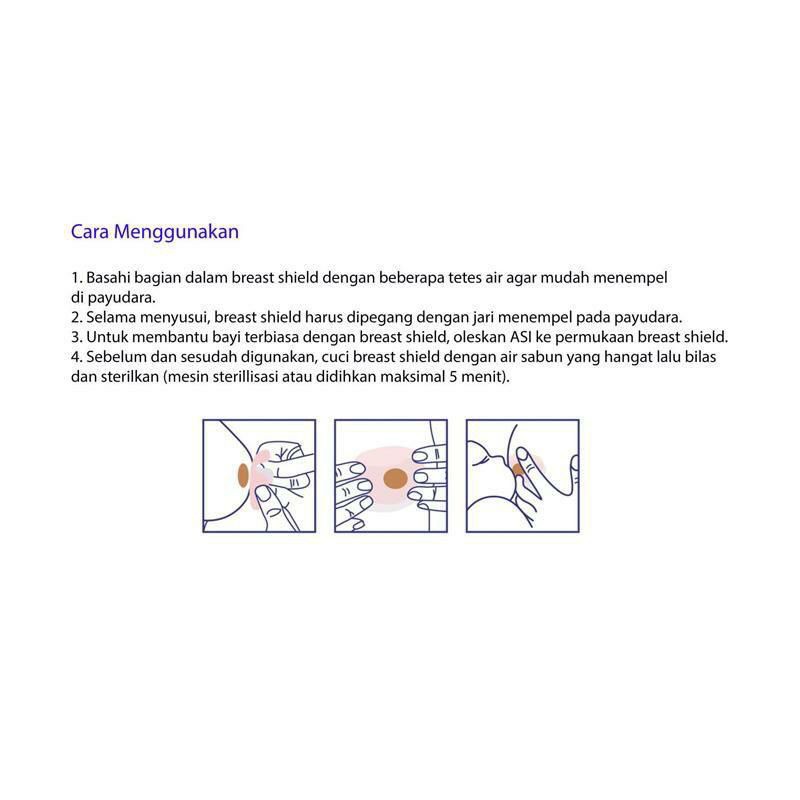 Cara Menggunakan

1. Basahi bagian dalam breast shield dengan beberapa tetes air agar mudah menempel di payudara.
2. Selama menyusui, breast shield harus dipegang dengan jari menempel pada payudara.
3. Untuk membantu bayi terbiasa dengan breast shield, oleskan ASI ke permukaan breast shield.
4. Sebelum dan sesudah digunakan, cuci breast shield dengan air sabun yang hangat lalu bilas dan sterilkan (mesin sterillisasi atau didihkan maksimal 5 menit).