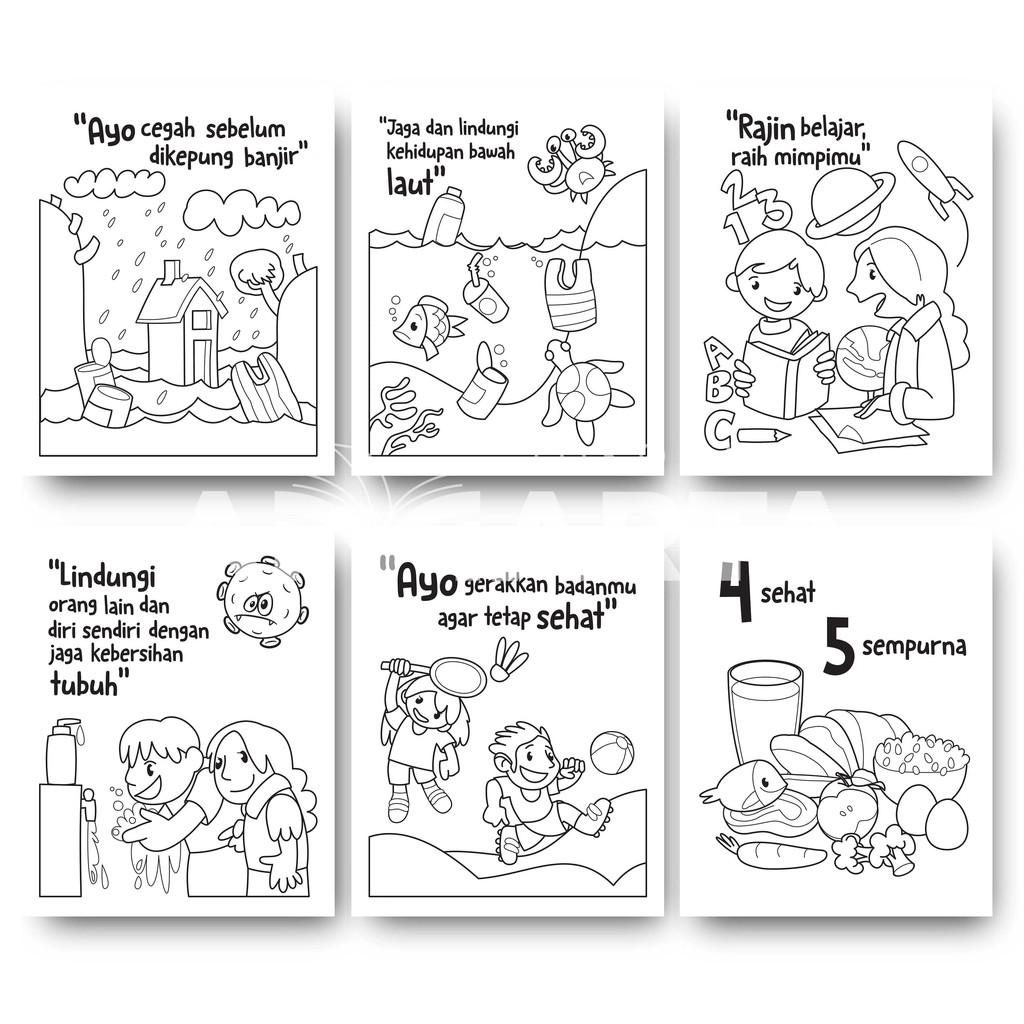 "Ayo cegah sebelum dikepung banjir"

"Jaga dan lindungi kehidupan bawah laut"

"Rajin belajar, raih mimpimu"

1 2 3

A B C

"Lindungi orang lain dan diri sendiri dengan jaga kebersihan tubuh"

"Ayo gerakkan badanmu agar tetap sehat"

4 sehat 5 sempurna