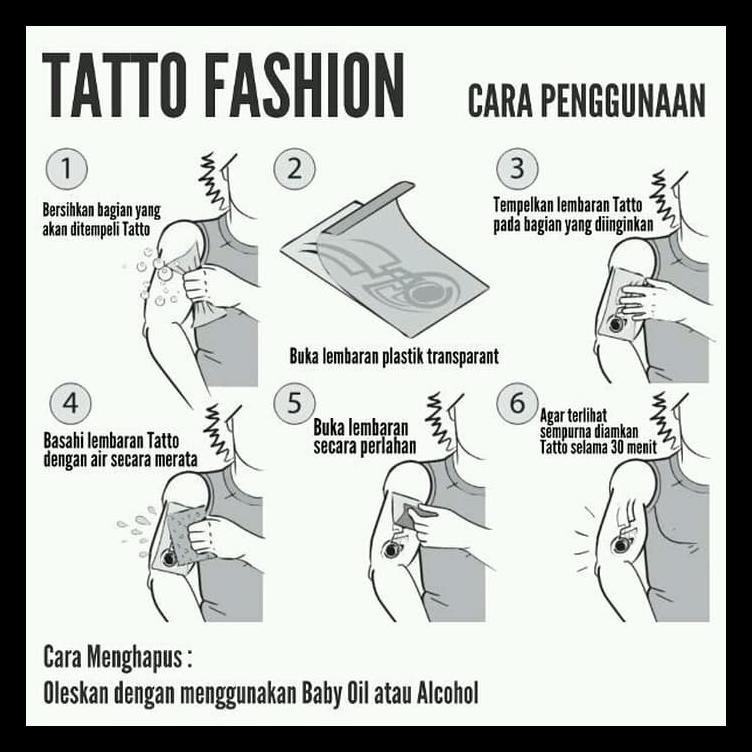 TATTO FASHION

CARA PENGGUNAAN

1

Bersihkan bagian yang akan ditempeli Tatto

2

Buka lembaran plastik transparant

3

Tempelkan lembaran Tatto pada bagian yang diinginkan

4

Basahi lembaran Tatto dengan air secara merata

5

Buka lembaran secara perlahan

6

Agar terlihat sempurna diamkan Tatto selama 30 menit

Cara Menghapus :

Oleskan dengan menggunakan Baby Oil atau Alcohol