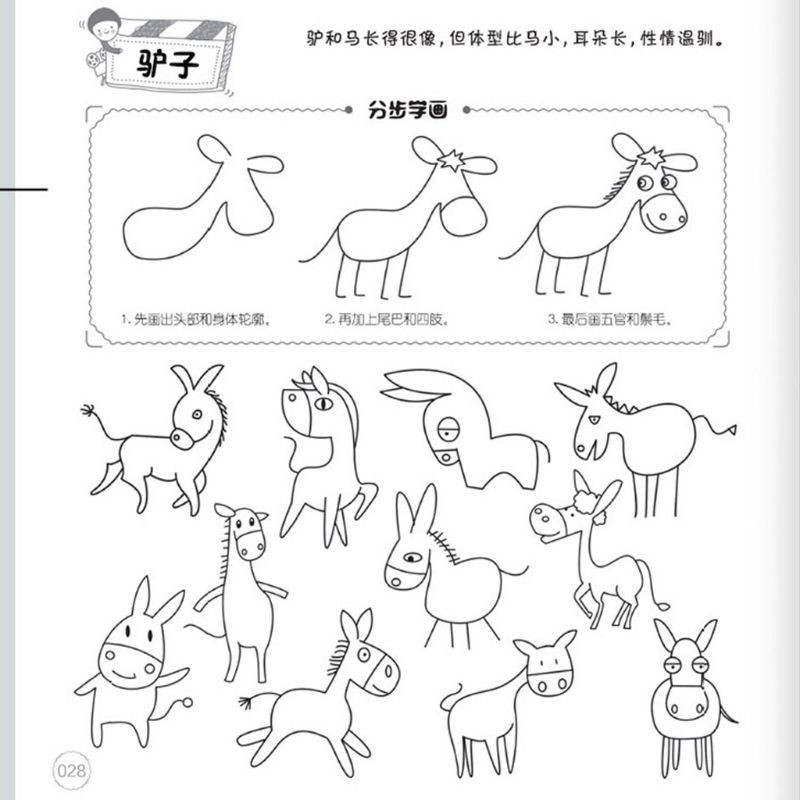 驴子

驴和马长得很像，但体型比马小，耳朵长，性情温驯。

分步学画

1. 先画出头部和身体轮廓。

2. 再加上尾巴和四肢。

3. 最后画五官和鬃毛。

028