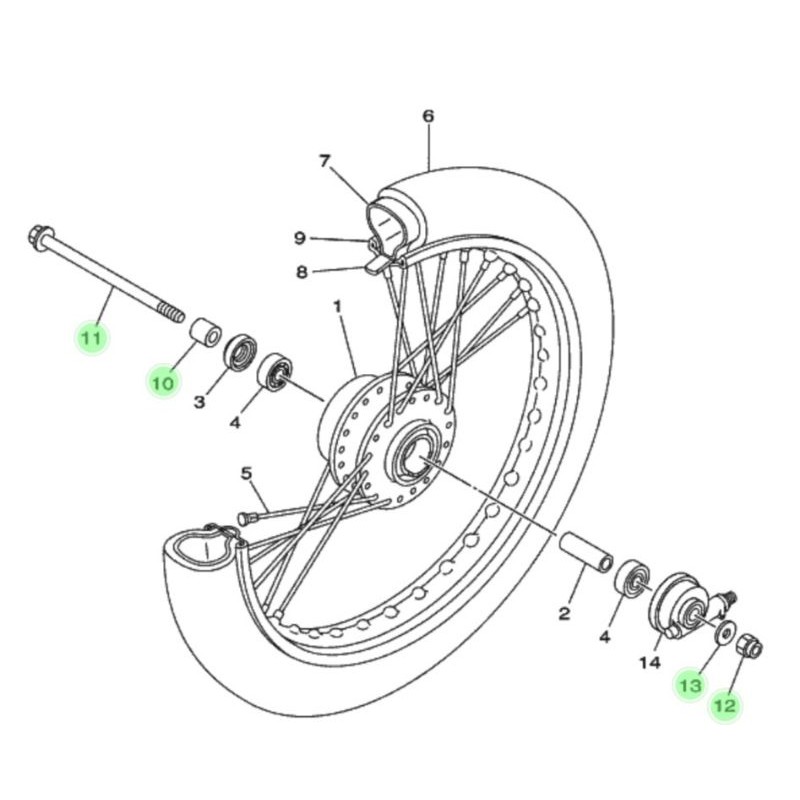 6
7
9
8
1
11
10
3
4
5
2
4
14
13
12