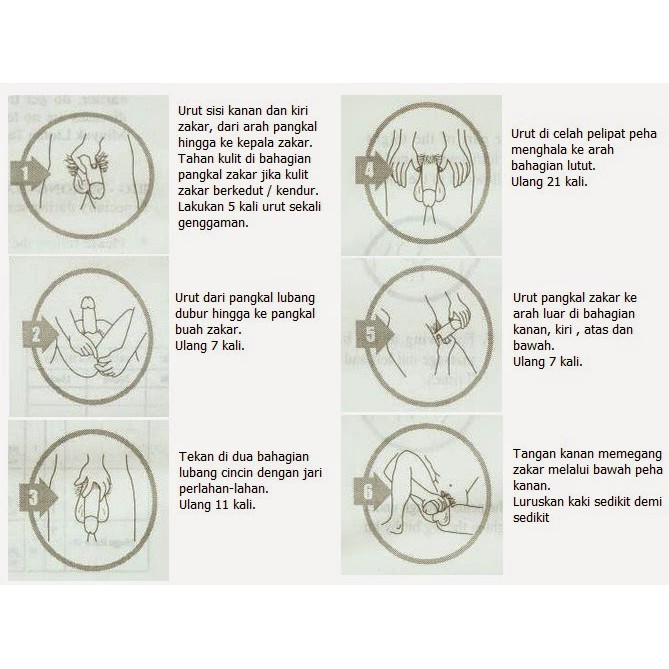 1

Urut sisi kanan dan kiri zakar, dari arah pangkal hingga ke kepala zakar. Tahan kulit di bahagian pangkal zakar jika kulit zakar berkedut / kendur. Lakukan 5 kali urut sekali genggaman.

2

Urut dari pangkal lubang dubur hingga ke pangkal buah zakar.
Ulang 7 kali.

3

Tekan di dua bahagian lubang cincin dengan jari perlahan-lahan.
Ulang 11 kali.

4

Urut di celah pelipat peha menghala ke arah bahagian lutut.
Ulang 21 kali.

5

Urut pangkal zakar ke arah luar di bahagian kanan, kiri , atas dan bawah.
Ulang 7 kali.

6

Tangan kanan memegang zakar melalui bawah peha kanan.
Luruskan kaki sedikit demi sedikit