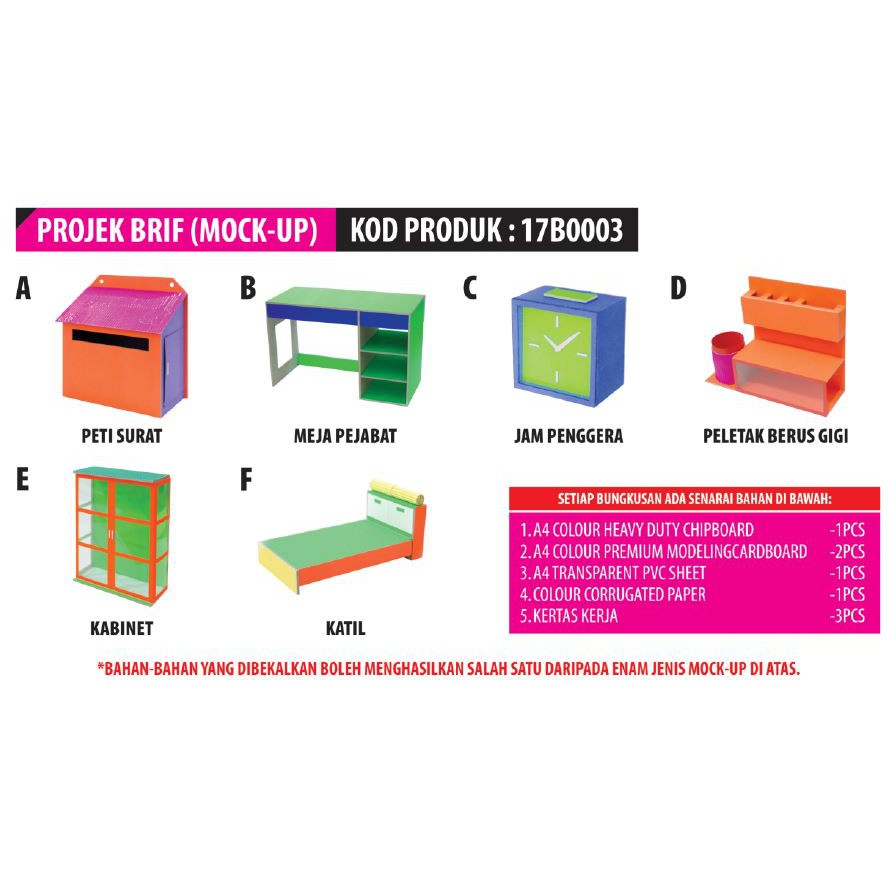 PROJEK BRIF (MOCK-UP) KOD PRODUK : 17B0003

A
PETI SURAT

B
MEJA PEJABAT

C
JAM PENGGERA

D
PELETAK BERUS GIGI

E
KABINET

F
KATIL

SETIAP BUNGKUSAN ADA SENARAI BAHAN DI BAWAH:

1. A4 COLOUR HEAVY DUTY CHIPBOARD -1PCS
2. A4 COLOUR PREMIUM MODELINGCARDBOARD -2PCS
3. A4 TRANSPARENT PVC SHEET -1PCS
4. COLOUR CORRUGATED PAPER -1PCS
5. KERTAS KERJA -3PCS

*BAHAN-BAHAN YANG DIBEKALKAN BOLEH MENGHASILKAN SALAH SATU DARIPADA ENAM JENIS MOCK-UP DI ATAS.