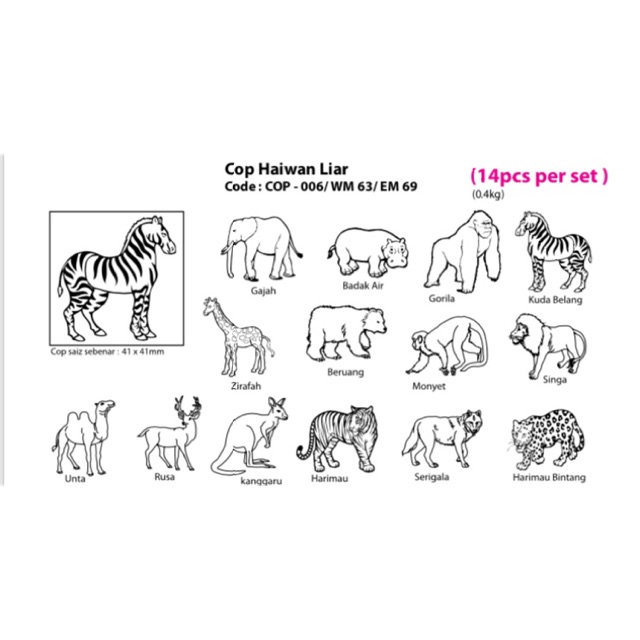 Cop Haiwan Liar
Code : COP - 006/ WM 63/ EM 69

(14pcs per set )
(0.4kg)

Cop saiz sebenar : 41 x 41mm

Gajah
Badak Air
Gorila
Kuda Belang
Zirafah
Beruang
Monyet
Singa
Unta
Rusa
kanggaru
Harimau
Serigala
Harimau Bintang