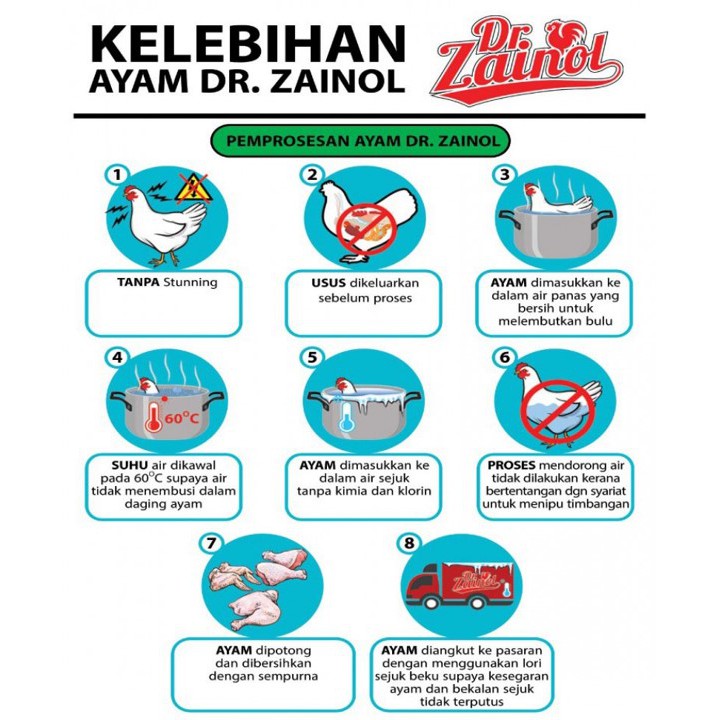 KELEBIHAN AYAM DR. ZAINOL

Dr. Zainol

PEMPROSESAN AYAM DR. ZAINOL

1
TANPA Stunning

2
USUS dikeluarkan sebelum proses

3
AYAM dimasukkan ke dalam air panas yang bersih untuk melembutkan bulu

4
60°C
SUHU air dikawal pada 60°C supaya air tidak menembusi dalam daging ayam

5
AYAM dimasukkan ke dalam air sejuk tanpa kimia dan klorin

6
PROSES mendorong air tidak dilakukan kerana bertentangan dgn syariat untuk menipu timbangan

7
AYAM dipotong dan dibersihkan dengan sempurna

8
Dr. Zainol
AYAM diangkut ke pasaran dengan menggunakan lori sejuk beku supaya kesegaran ayam dan bekalan sejuk tidak terputus