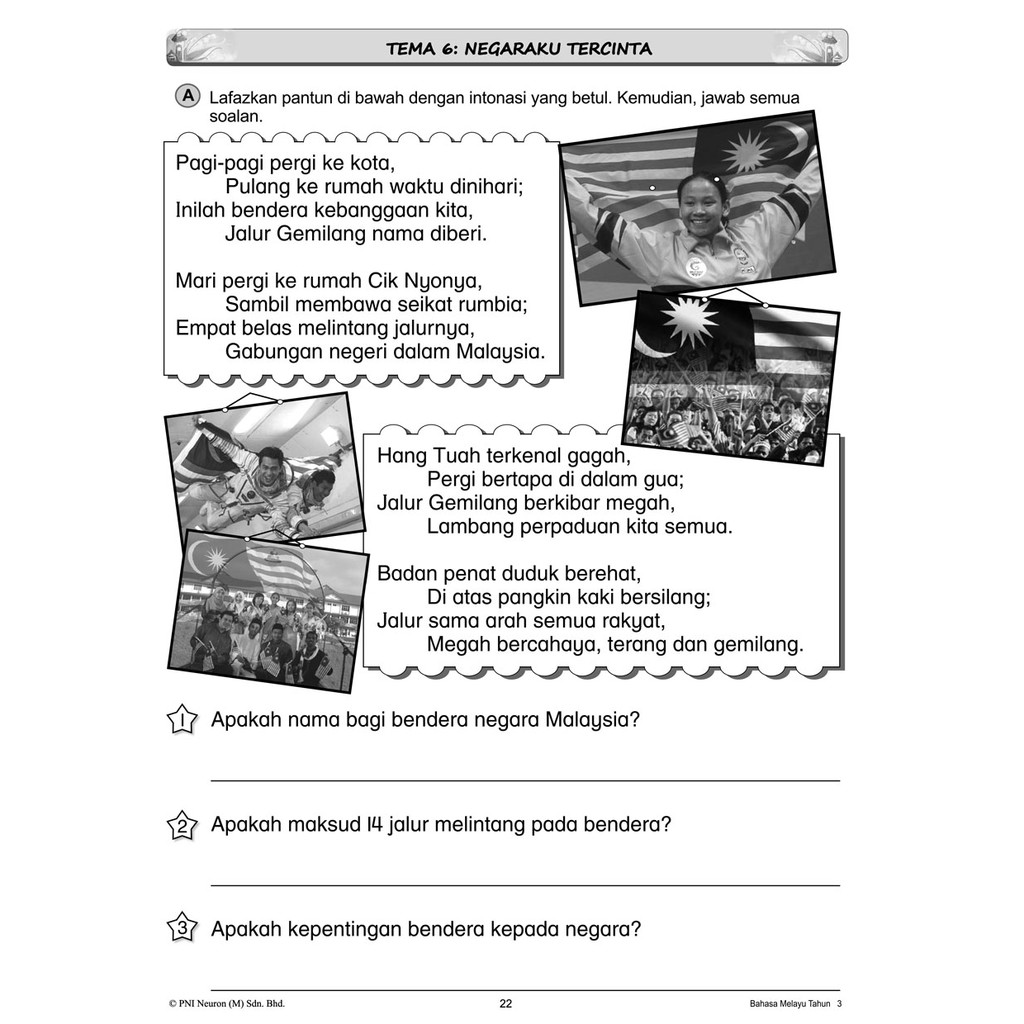 TEMA 6: NEGARAKU TERCINTA

A Lafazkan pantun di bawah dengan intonasi yang betul. Kemudian, jawab semua soalan.

Pagi-pagi pergi ke kota,
Pulang ke rumah waktu dinihari;
Inilah bendera kebanggaan kita,
Jalur Gemilang nama diberi.

Mari pergi ke rumah Cik Nyonya,
Sambil membawa seikat rumbia;
Empat belas melintang jalurnya,
Gabungan negeri dalam Malaysia.

Hang Tuah terkenal gagah,
Pergi bertapa di dalam gua;
Jalur Gemilang berkibar megah,
Lambang perpaduan kita semua.

Badan penat duduk berehat,
Di atas pangkin kaki bersilang;
Jalur sama arah semua rakyat,
Megah bercahaya, terang dan gemilang.

1 Apakah nama bagi bendera negara Malaysia?

2 Apakah maksud 14 jalur melintang pada bendera?

3 Apakah kepentingan bendera kepada negara?

© PNI Neuron (M) Sdn. Bhd. 22 Bahasa Melayu Tahun 3