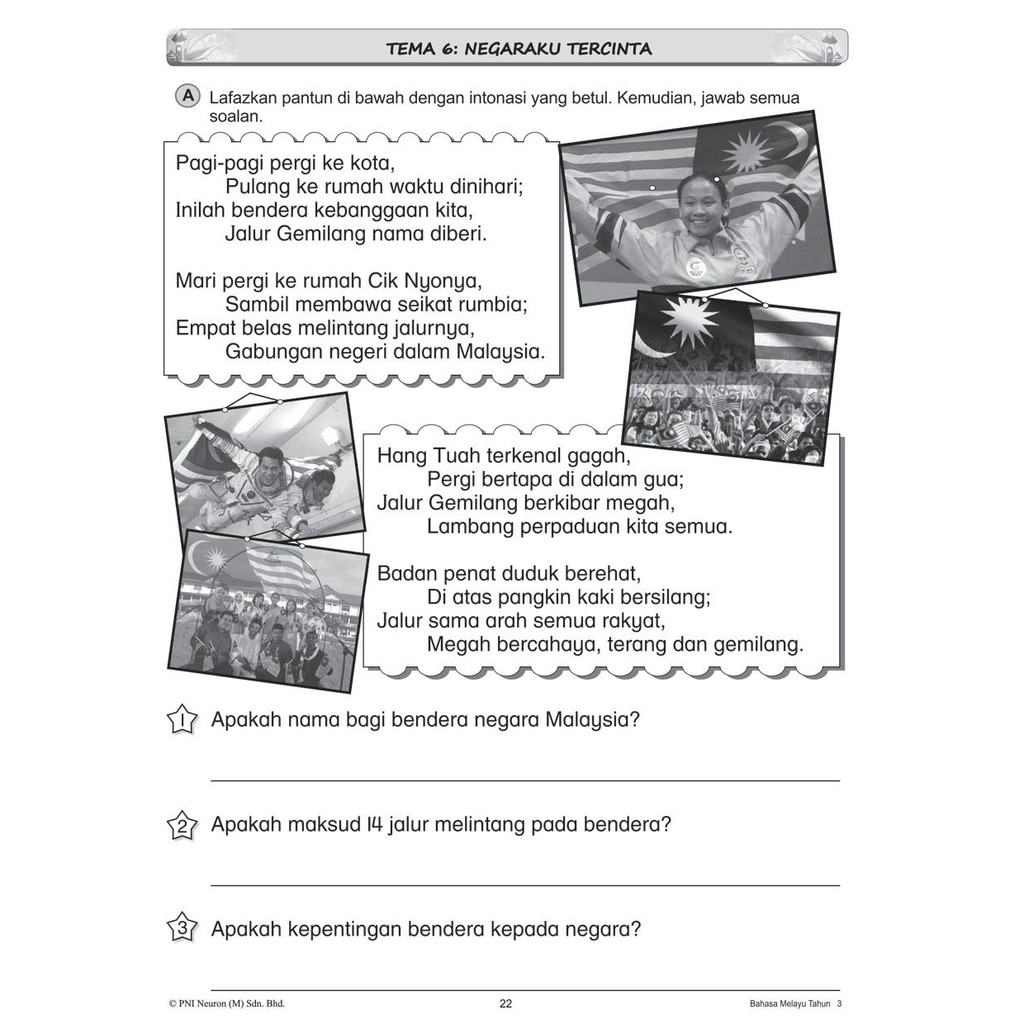 TEMA 6: NEGARAKU TERCINTA

A Lafazkan pantun di bawah dengan intonasi yang betul. Kemudian, jawab semua soalan.

Pagi-pagi pergi ke kota,
Pulang ke rumah waktu dinihari;
Inilah bendera kebanggaan kita,
Jalur Gemilang nama diberi.

Mari pergi ke rumah Cik Nyonya,
Sambil membawa seikat rumbia;
Empat belas melintang jalurnya,
Gabungan negeri dalam Malaysia.

Hang Tuah terkenal gagah,
Pergi bertapa di dalam gua;
Jalur Gemilang berkibar megah,
Lambang perpaduan kita semua.

Badan penat duduk berehat,
Di atas pangkin kaki bersilang;
Jalur sama arah semua rakyat,
Megah bercahaya, terang dan gemilang.

1 Apakah nama bagi bendera negara Malaysia?

2 Apakah maksud 14 jalur melintang pada bendera?

3 Apakah kepentingan bendera kepada negara?

© PNI Neuron (M) Sdn. Bhd. 22 Bahasa Melayu Tahun 3