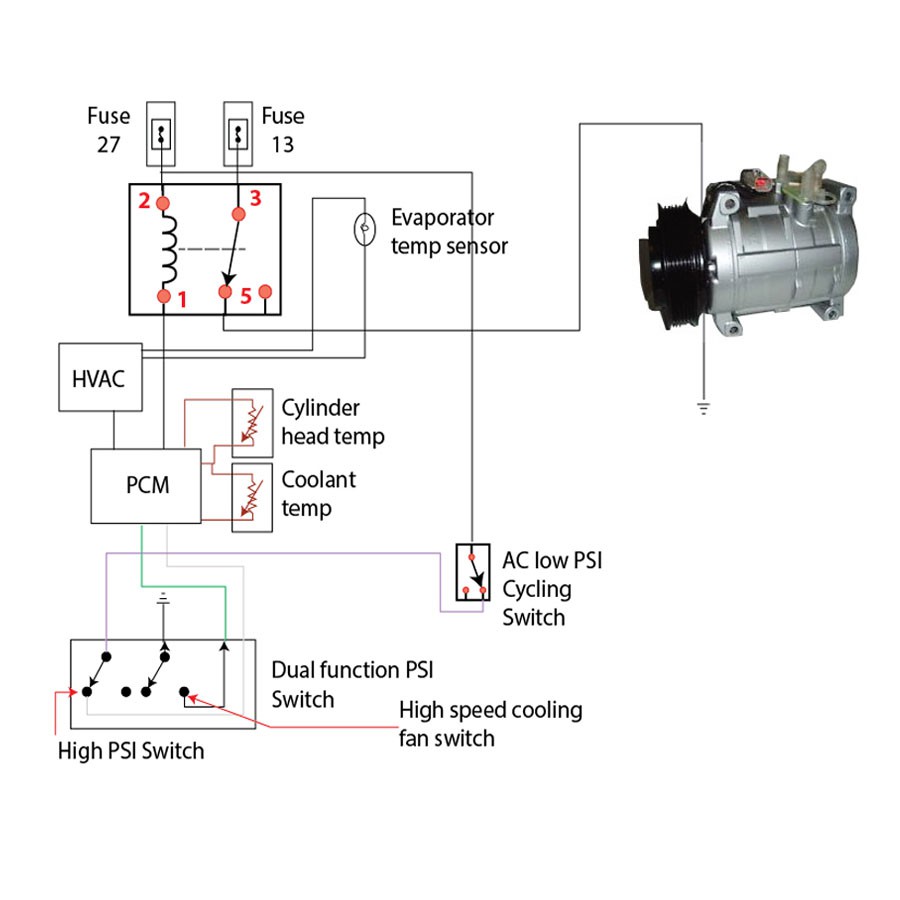 Fuse
27

Fuse
13

2
3
1
5

Evaporator
temp sensor

HVAC

Cylinder
head temp

PCM

Coolant
temp

AC low PSI
Cycling
Switch

Dual function PSI
Switch

High speed cooling
fan switch

High PSI Switch