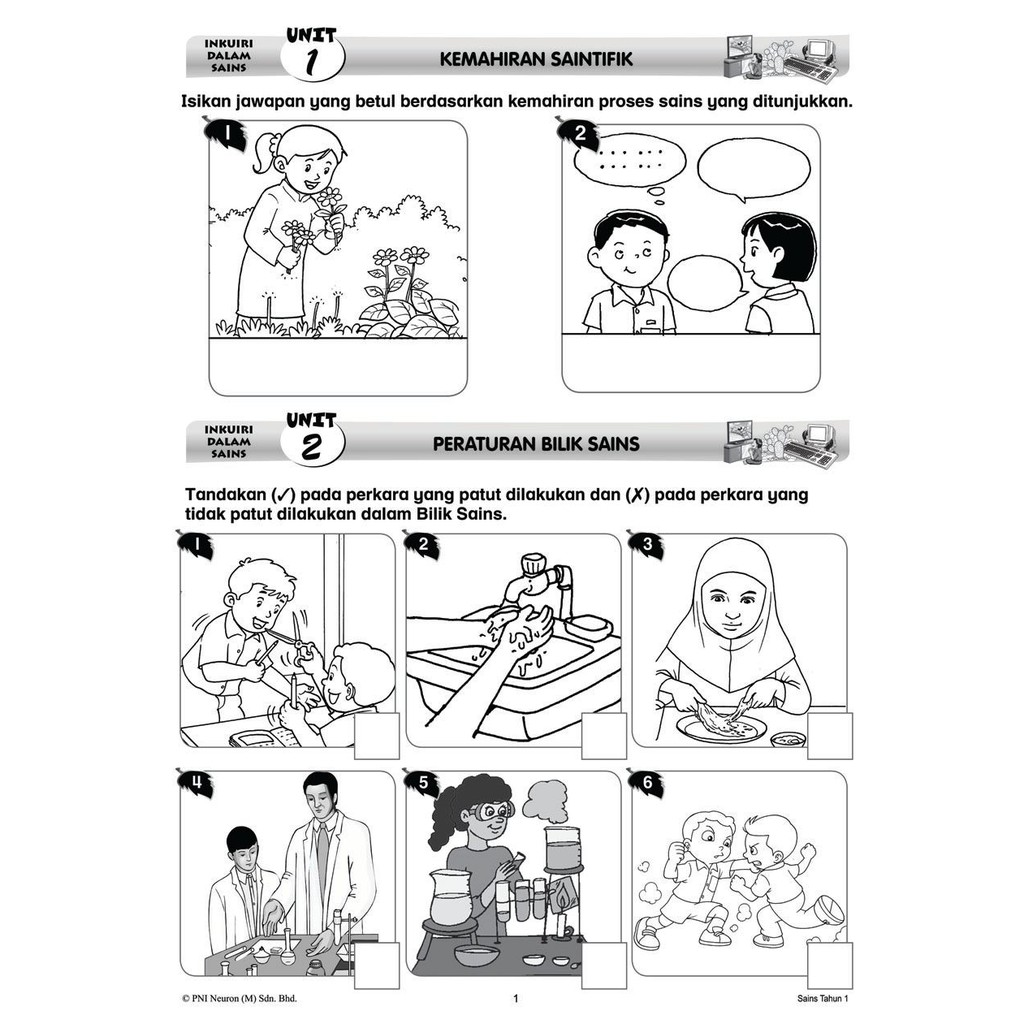 INKUIRI DALAM SAINS

UNIT 1

KEMAHIRAN SAINTIFIK

Isikan jawapan yang betul berdasarkan kemahiran proses sains yang ditunjukkan.

1

2

INKUIRI DALAM SAINS

UNIT 2

PERATURAN BILIK SAINS

Tandakan (✓) pada perkara yang patut dilakukan dan (✗) pada perkara yang tidak patut dilakukan dalam Bilik Sains.

1

2

3

4

5

6

© PNI Neuron (M) Sdn. Bhd.

1

Sains Tahun 1